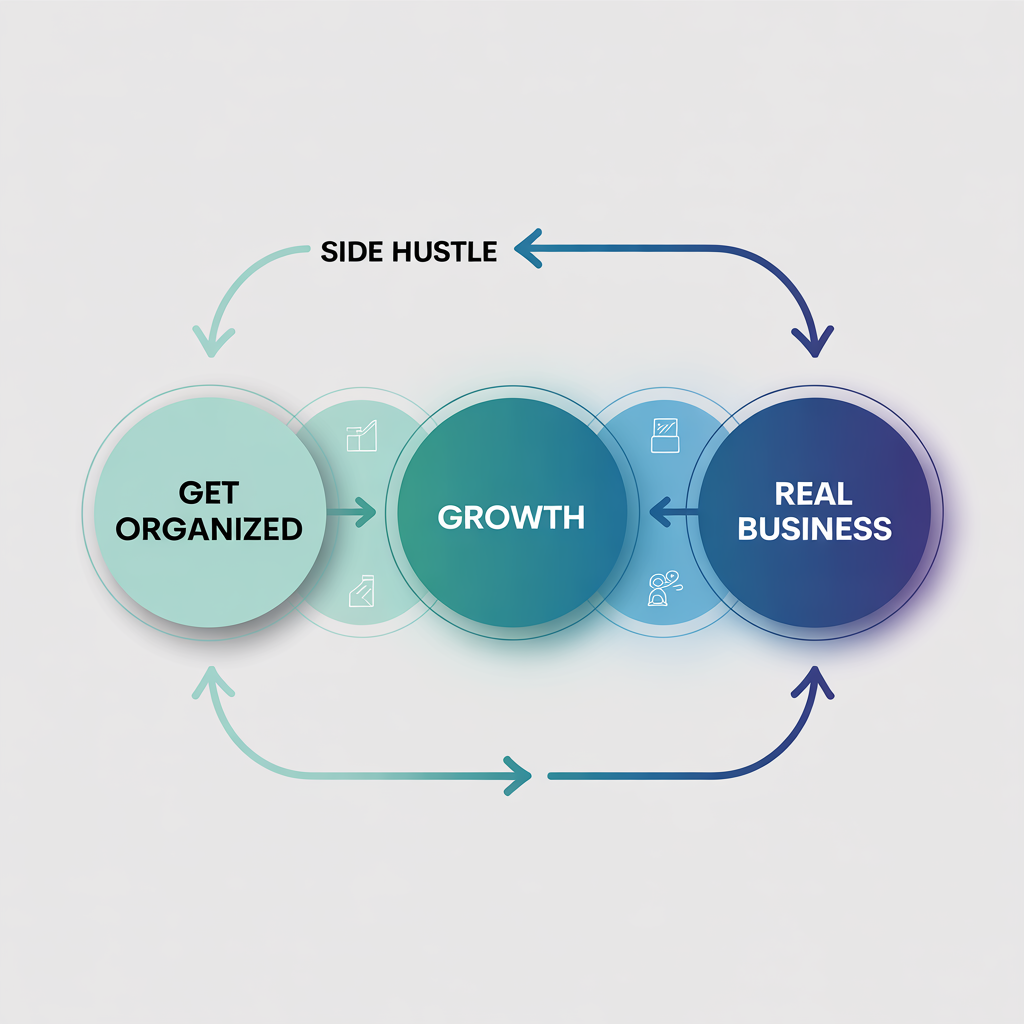 SIDE HUSTLE

GET ORGANIZED

GROWTH

REAL BUSINESS