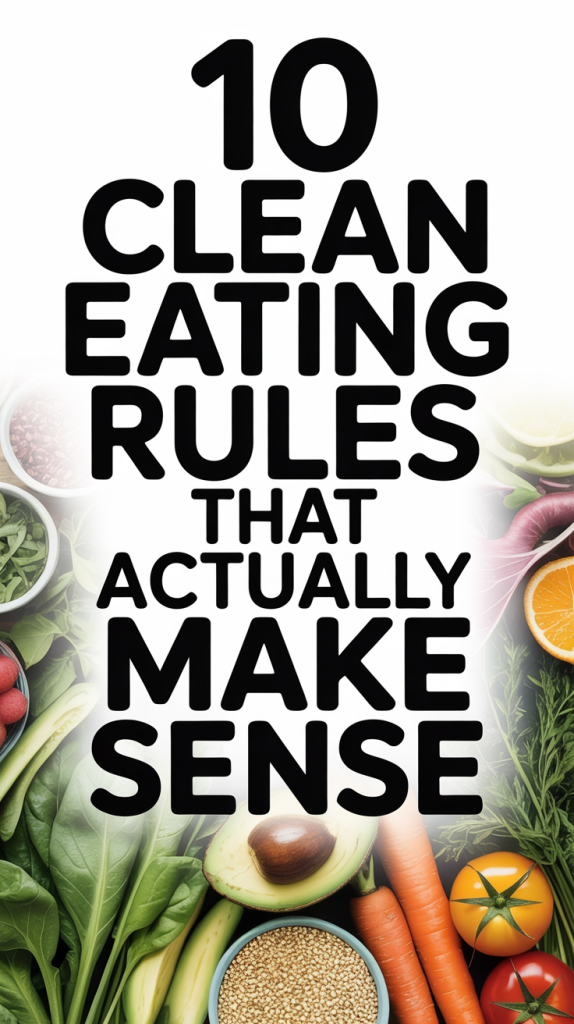 10 CLEAN EATING RULES THAT ACTUALLY MAKE SENSE