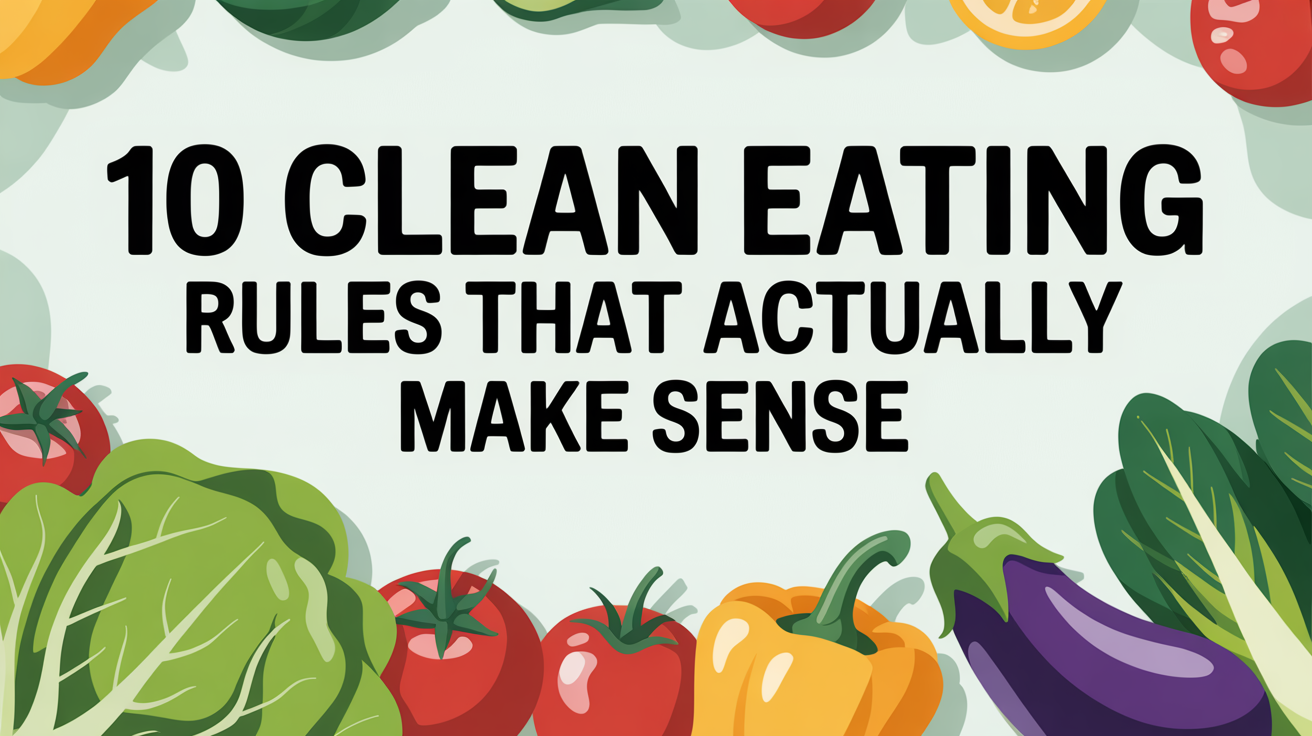 10 CLEAN EATING
RULES THAT ACTUALLY
MAKE SENSE