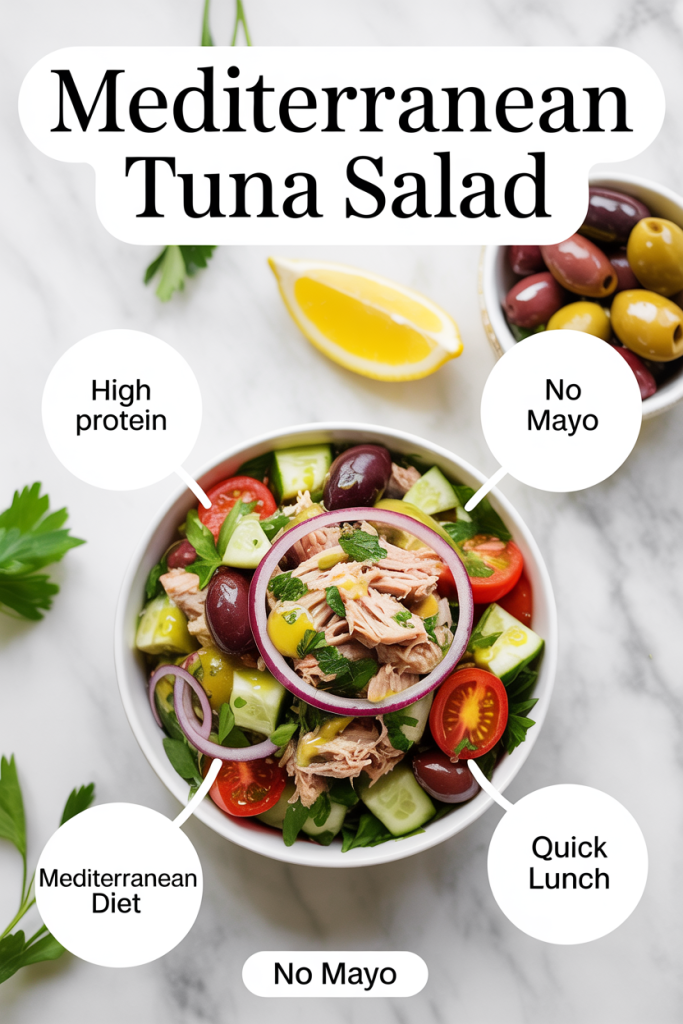 Mediterranean Tuna Salad

High protein

No Mayo

Mediterranean Diet

Quick Lunch

No Mayo