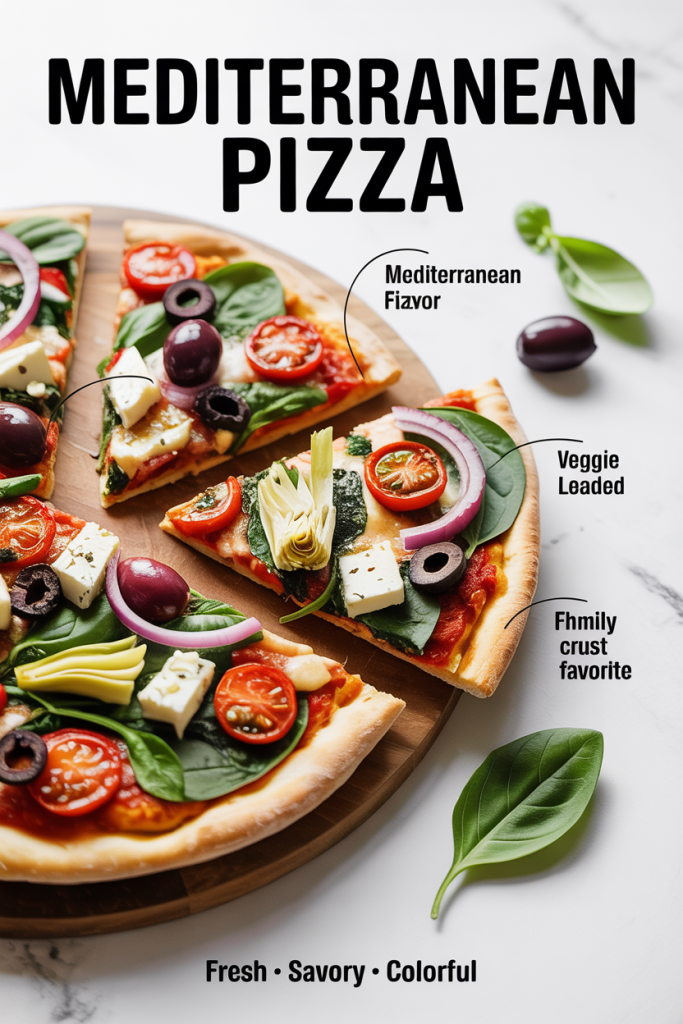 MEDITERRANEAN PIZZA

Mediterranean Fiavor

Veggie Leaded

Fhmily crust favorite

Fresh • Savory • Colorful