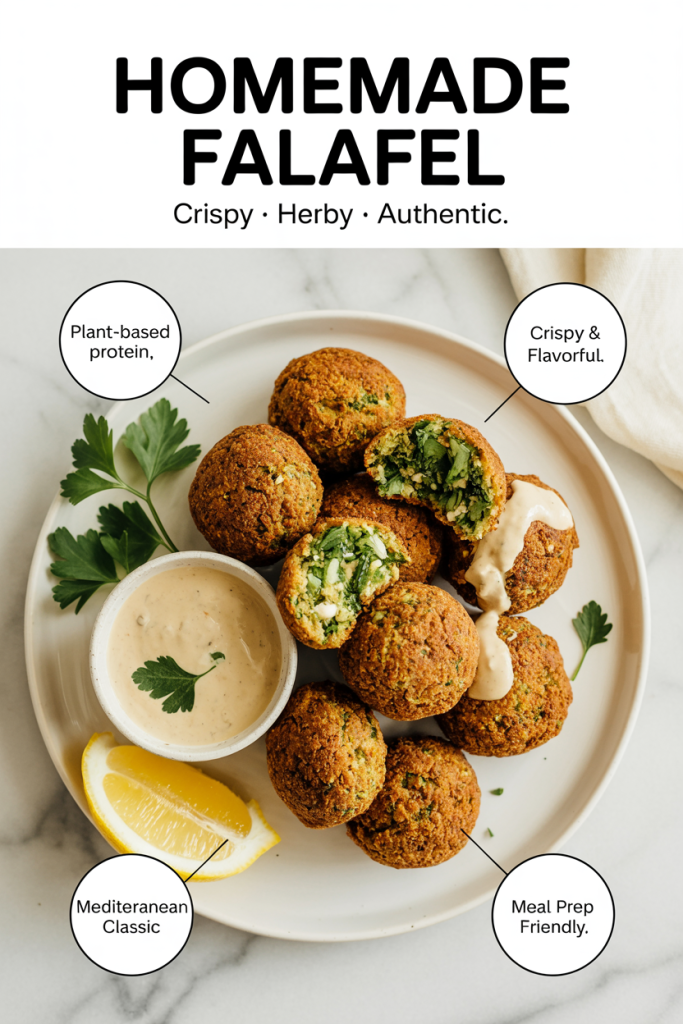 HOMEMADE FALAFEL

Crispy · Herby · Authentic.

Plant-based protein,

Crispy & Flavorful.

Mediteranean Classic

Meal Prep Friendly.