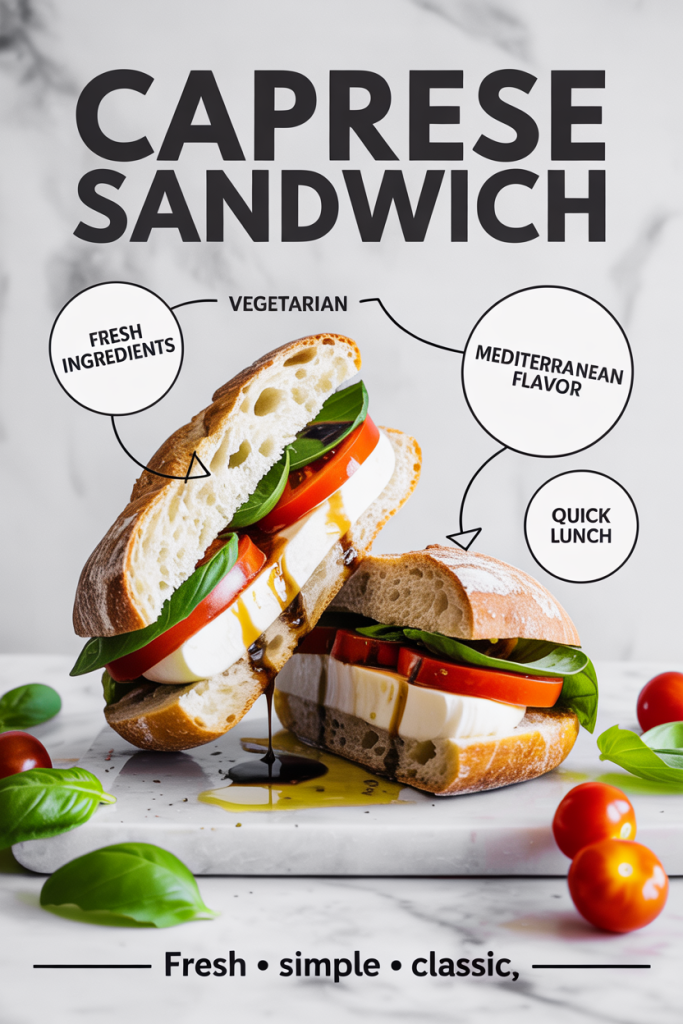 CAPRESE SANDWICH

FRESH INGREDIENTS

VEGETARIAN

MEDITERRANEAN FLAVOR

QUICK LUNCH

Fresh • simple • classic,