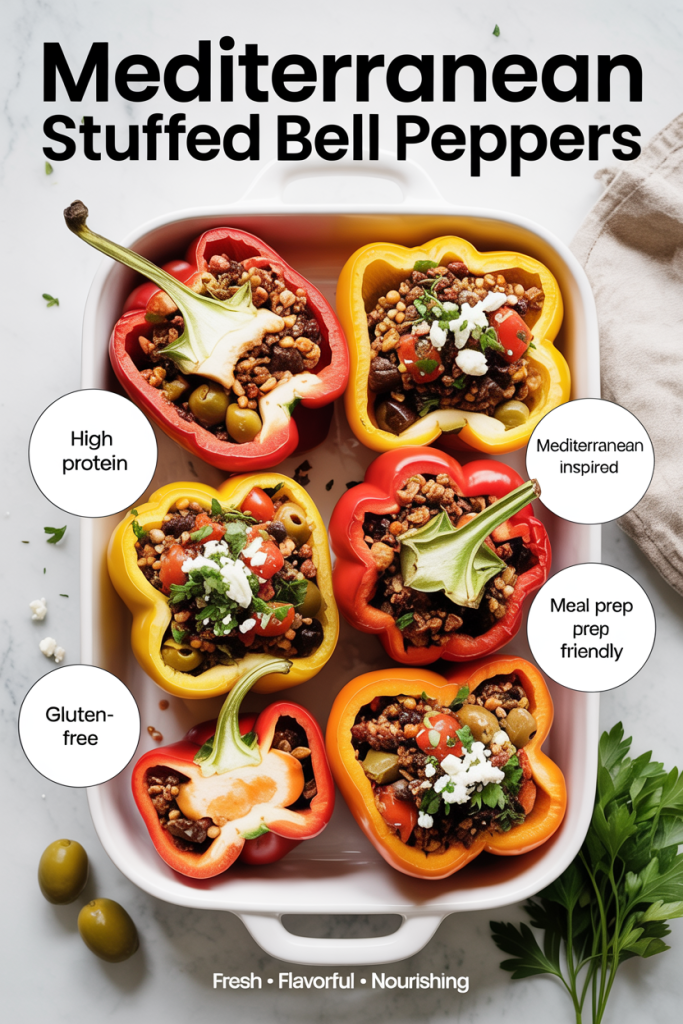 Mediterranean Stuffed Bell Peppers

High protein

Mediterranean inspired

Meal prep prep friendly

Gluten-free

Fresh • Flavorful • Nourishing