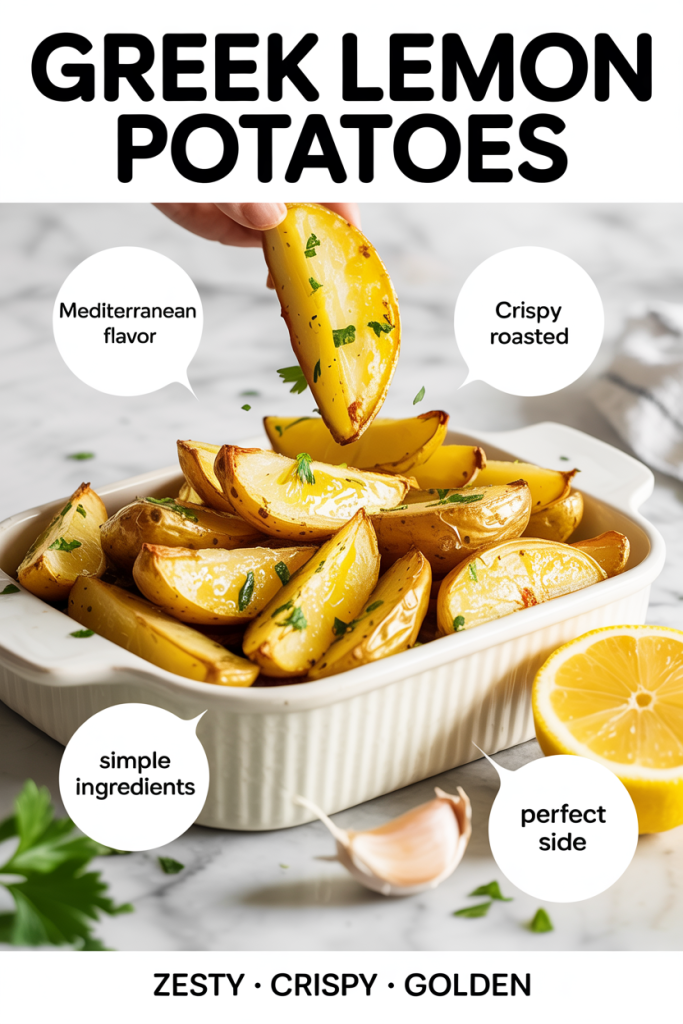 GREEK LEMON POTATOES

Mediterranean flavor

Crispy roasted

simple ingredients

perfect side

ZESTY · CRISPY · GOLDEN