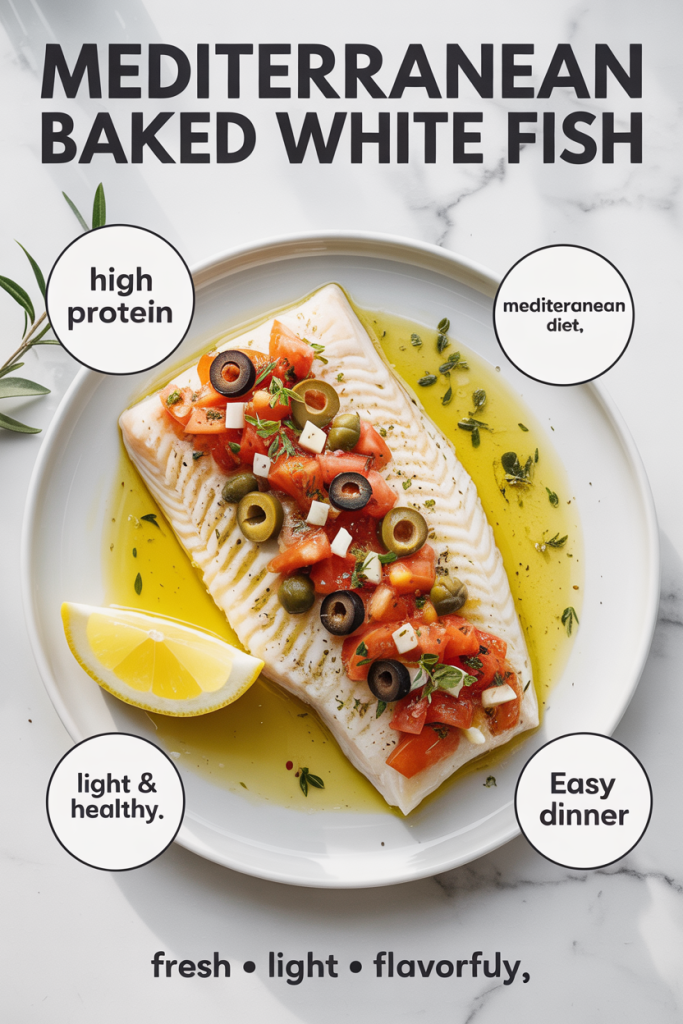 MEDITERRANEAN BAKED WHITE FISH

high protein

mediteranean diet,

light & healthy.

Easy dinner

fresh • light • flavorfuly,