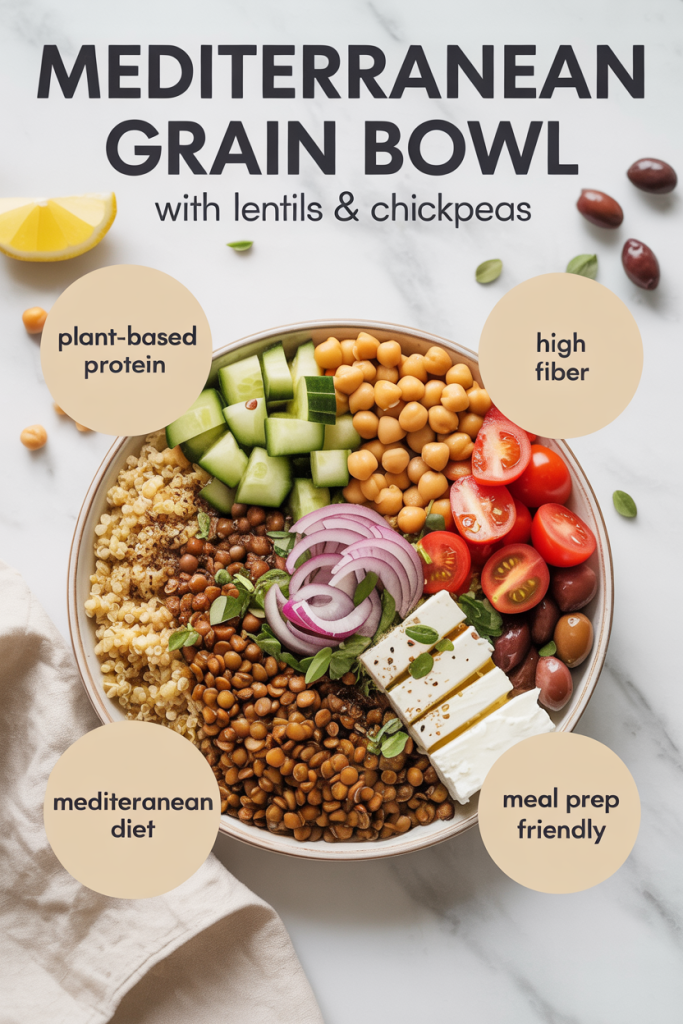 MEDITERRANEAN GRAIN BOWL

with lentils & chickpeas

plant-based protein

high fiber

mediteranean diet

meal prep friendly