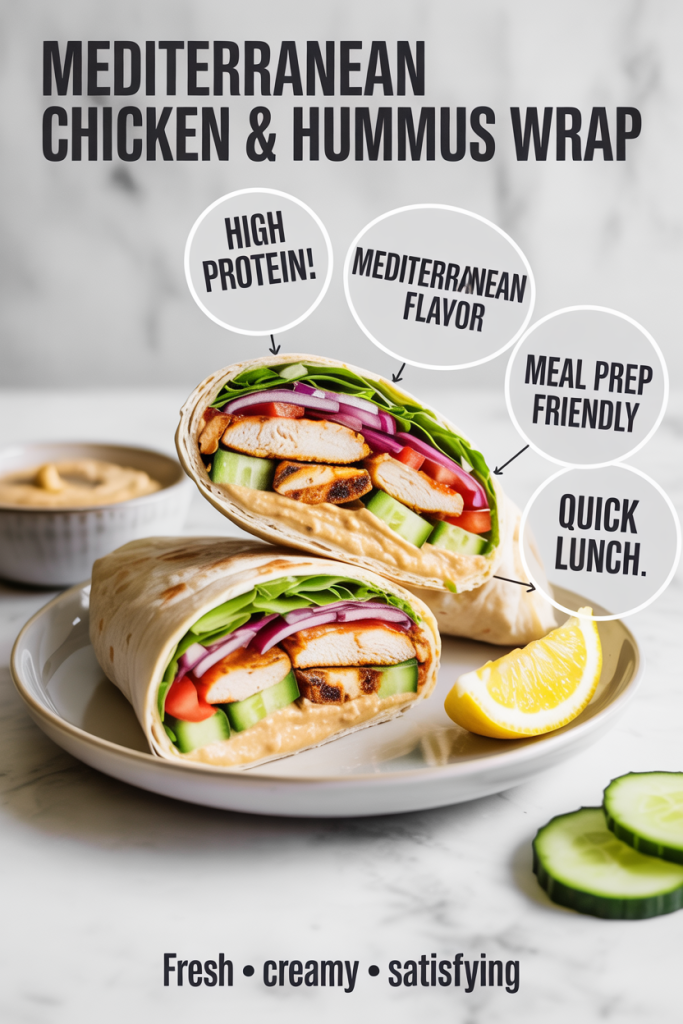 MEDITERRANEAN CHICKEN & HUMMUS WRAP

HIGH PROTEIN!

MEDITERRANEAN FLAVOR

MEAL PREP FRIENDLY

QUICK LUNCH.

Fresh • creamy • satisfying