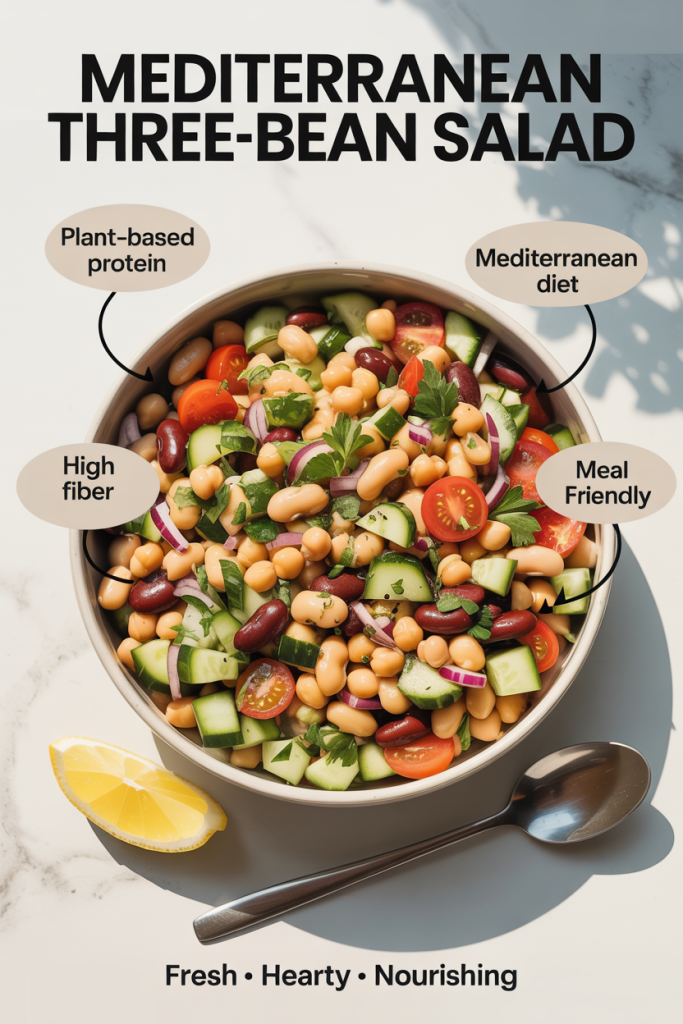 MEDITERRANEAN THREE-BEAN SALAD

Plant-based protein

Mediterranean diet

High fiber

Meal Friendly

Fresh • Hearty • Nourishing