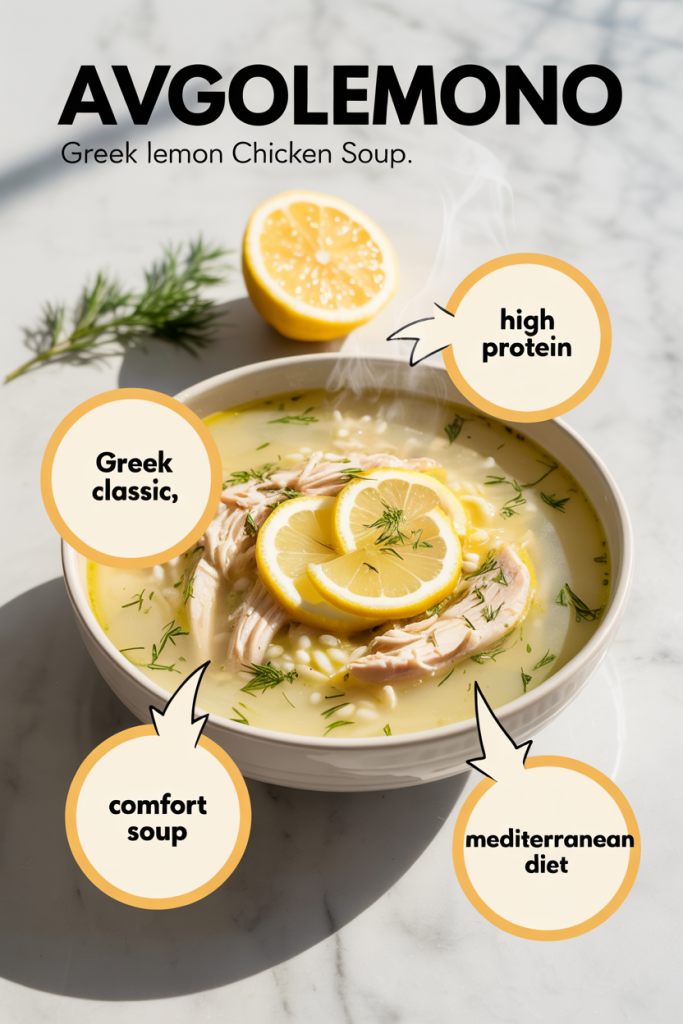 AVGOLEMONO

Greek lemon Chicken Soup.

high protein

Greek classic,

comfort soup

mediterranean diet