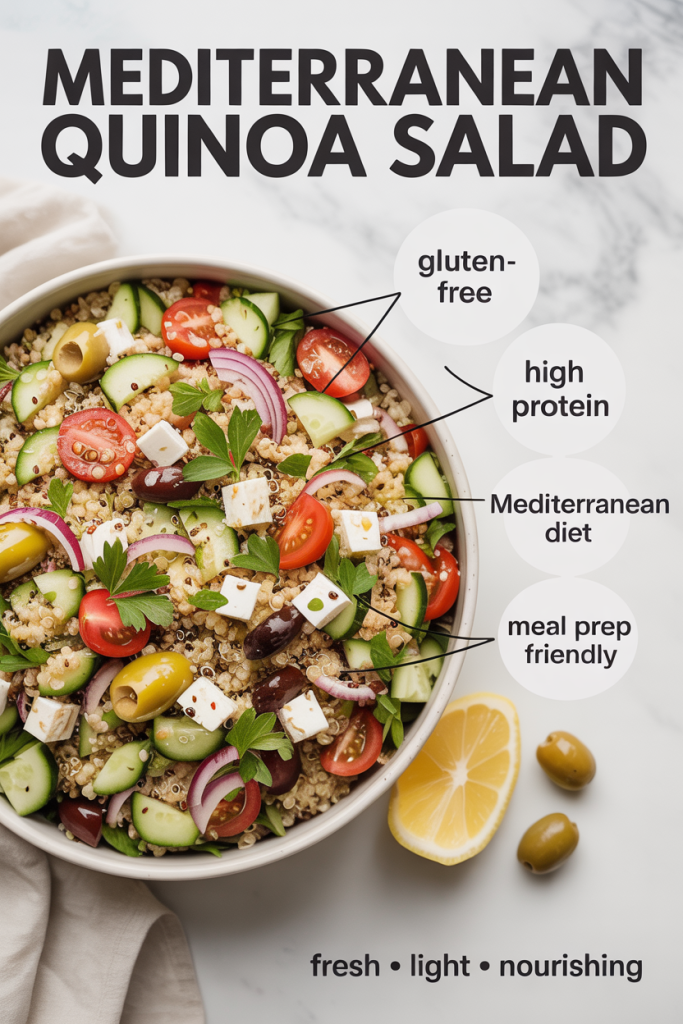 MEDITERRANEAN QUINOA SALAD

gluten-free

high protein

Mediterranean diet

meal prep friendly

fresh • light • nourishing