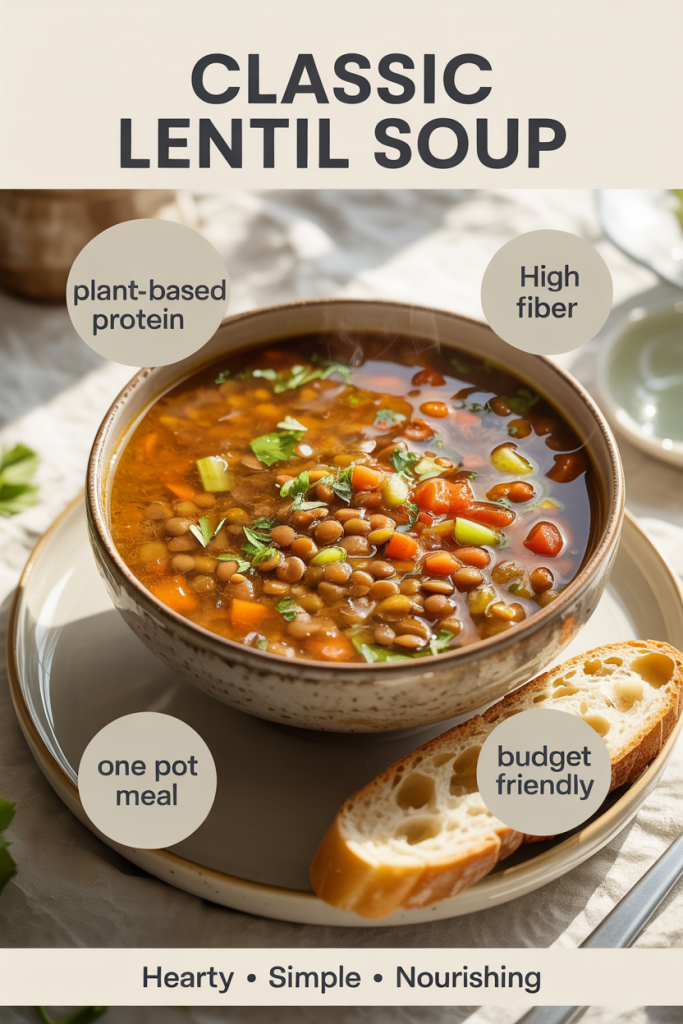 CLASSIC LENTIL SOUP

plant-based protein

High fiber

one pot meal

budget friendly

Hearty • Simple • Nourishing