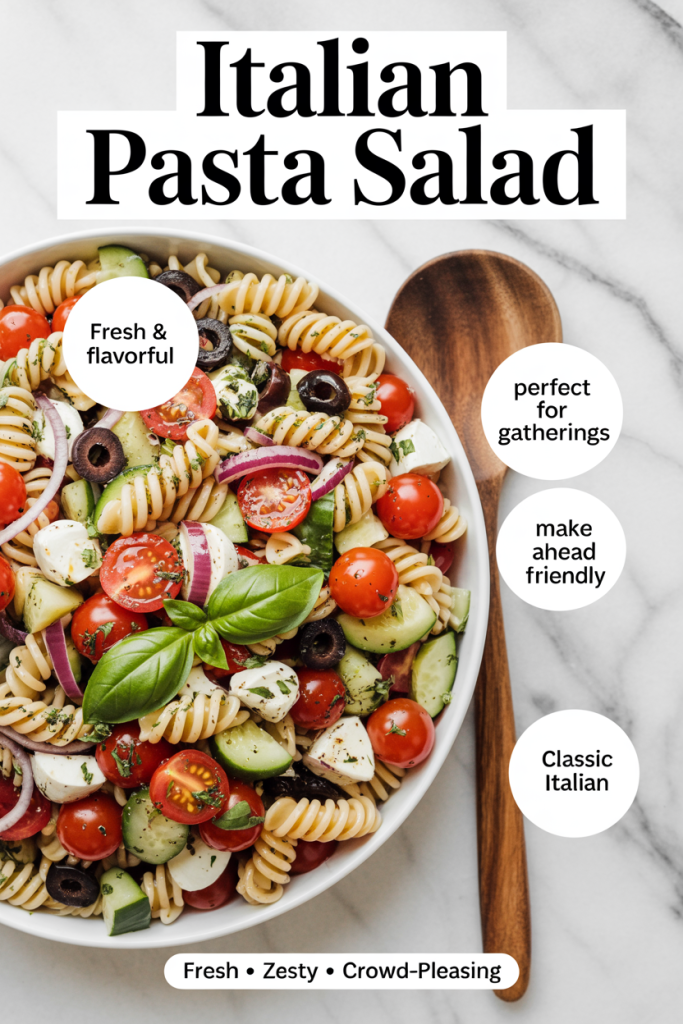 Italian Pasta Salad

Fresh & flavorful

perfect for gatherings

make ahead friendly

Classic Italian

Fresh • Zesty • Crowd-Pleasing