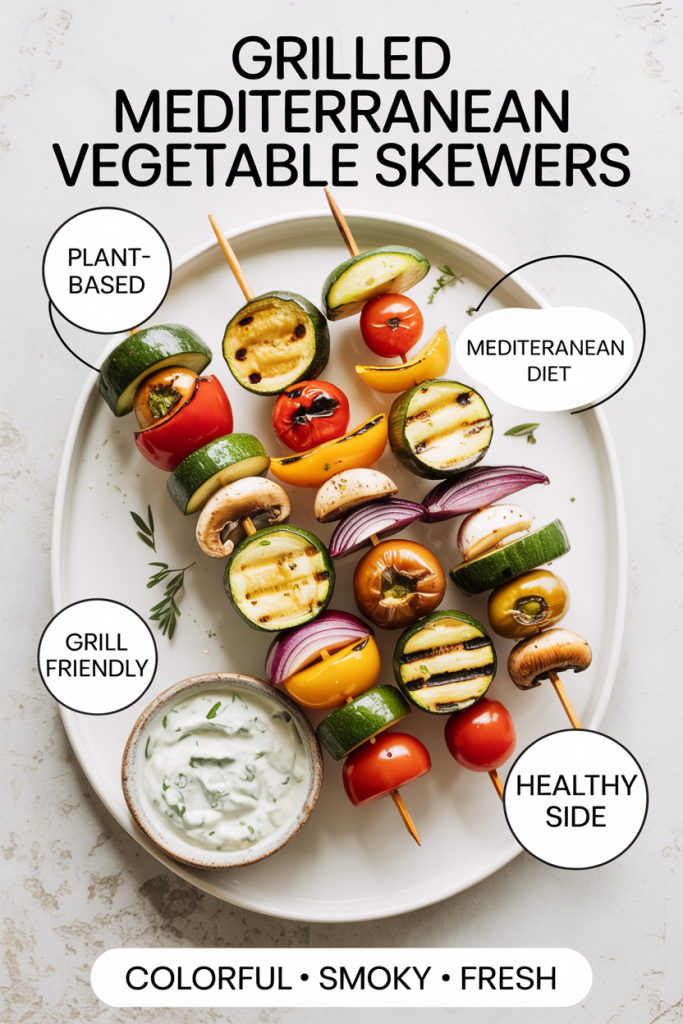 GRILLED MEDITERRANEAN VEGETABLE SKEWERS

PLANT-BASED

MEDITERANEAN DIET

GRILL FRIENDLY

HEALTHY SIDE

COLORFUL • SMOKY • FRESH