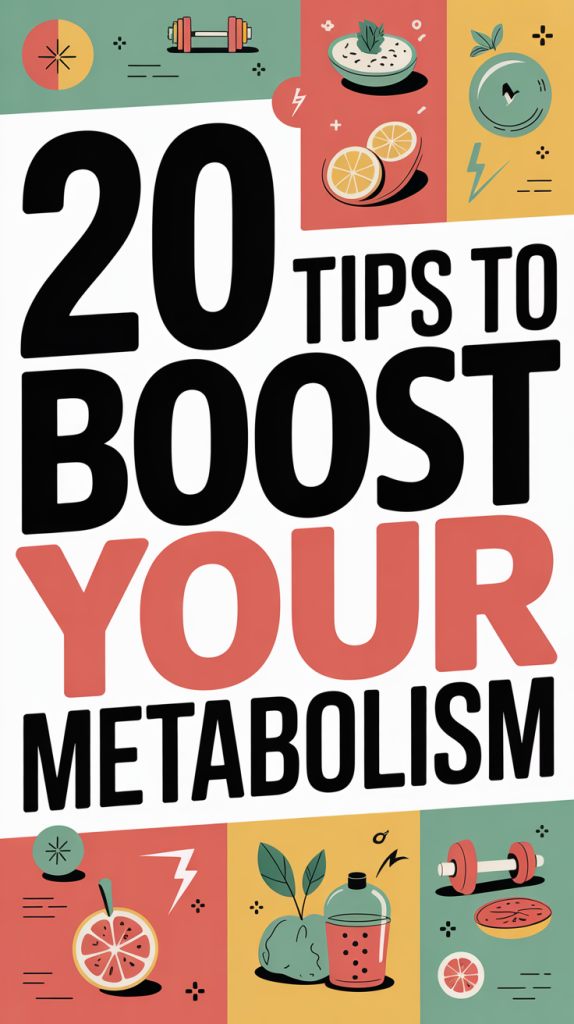 20 TIPS TO BOOST YOUR METABOLISM