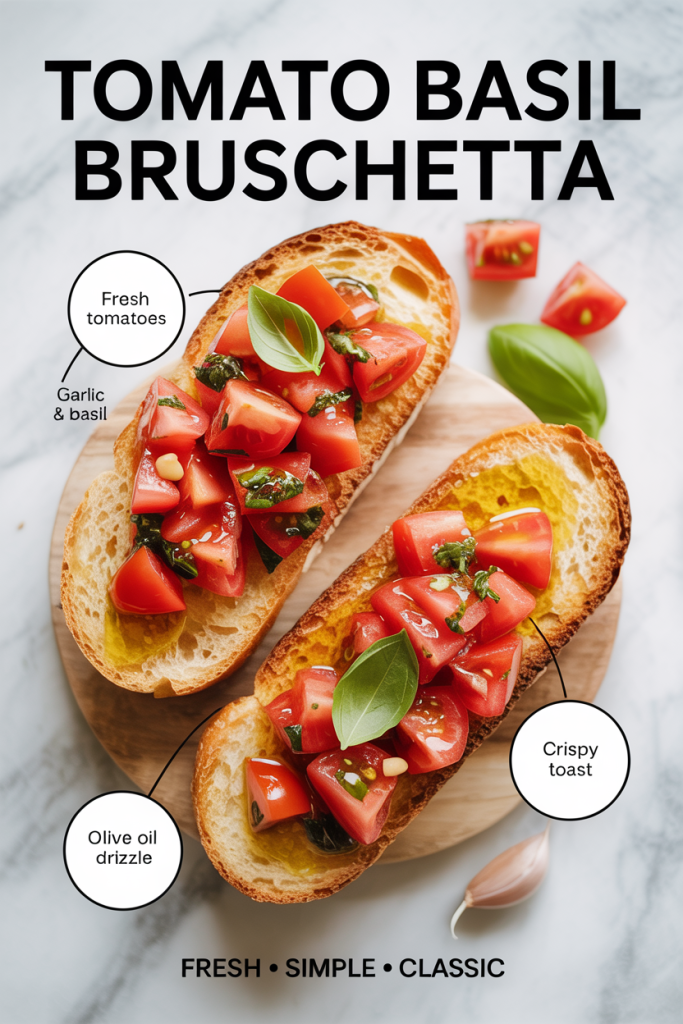 TOMATO BASIL BRUSCHETTA

Fresh tomatoes

Garlic & basil

Crispy toast

Olive oil drizzle

FRESH • SIMPLE • CLASSIC