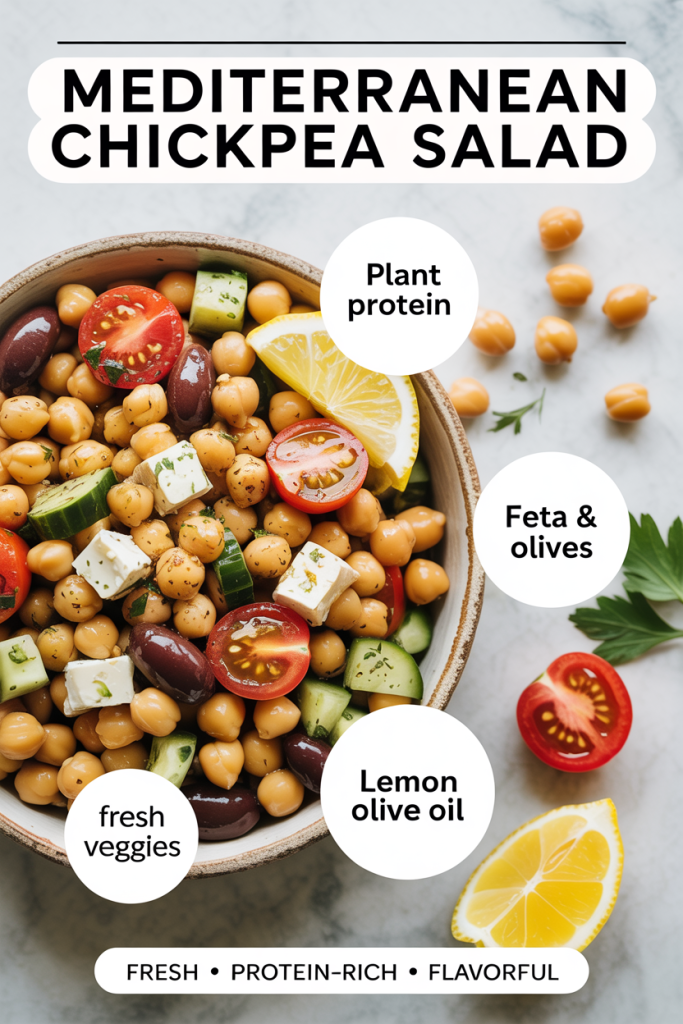 MEDITERRANEAN CHICKPEA SALAD

Plant protein

Feta & olives

Lemon olive oil

fresh veggies

FRESH • PROTEIN-RICH • FLAVORFUL