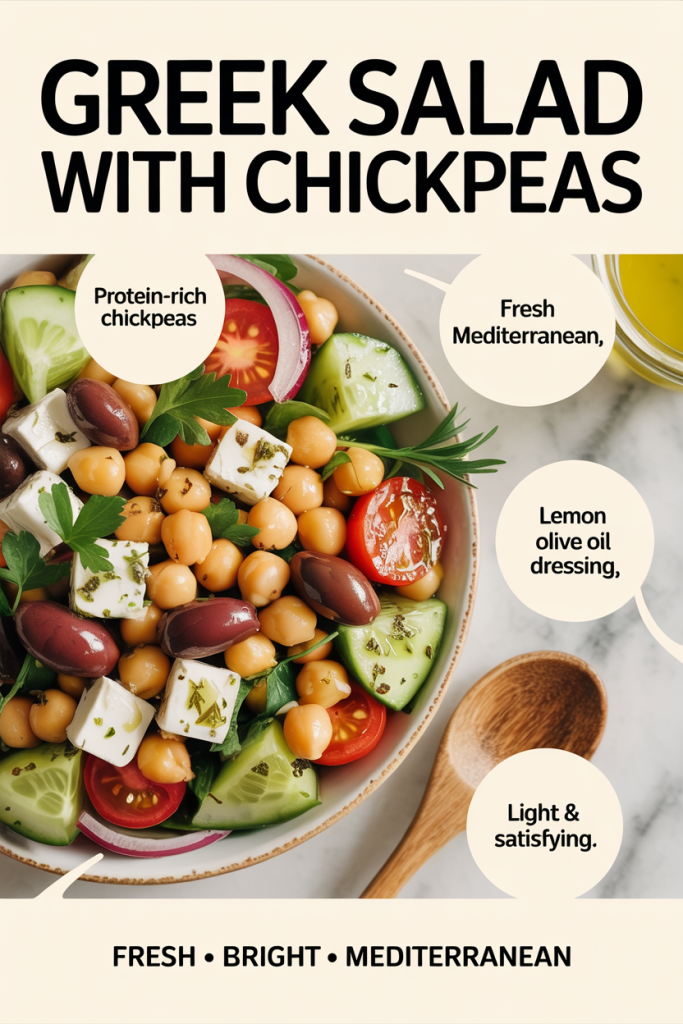 GREEK SALAD WITH CHICKPEAS

Protein-rich chickpeas

Fresh Mediterranean,

Lemon olive oil dressing,

Light & satisfying.

FRESH • BRIGHT • MEDITERRANEAN