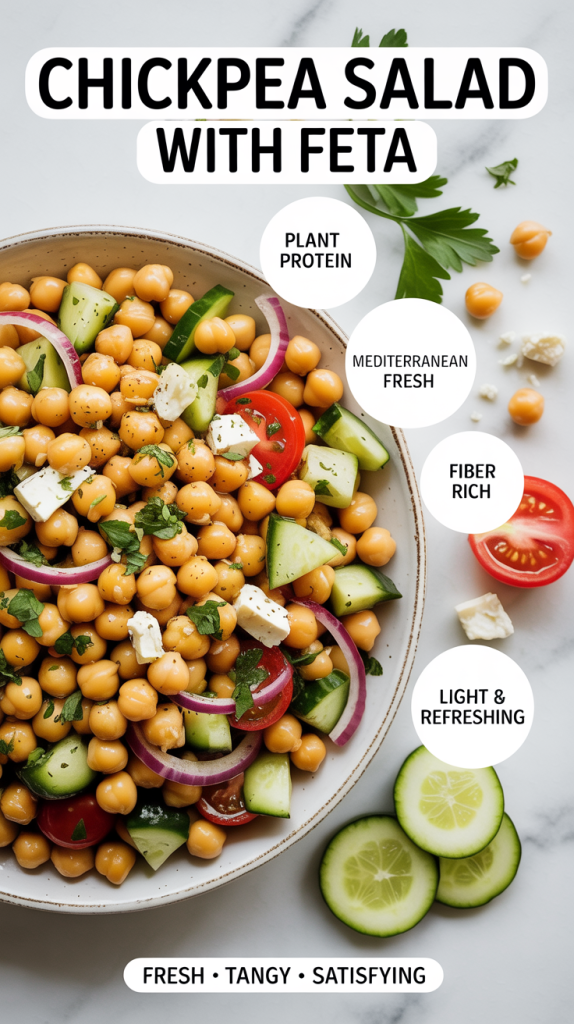 CHICKPEA SALAD
WITH FETA

PLANT PROTEIN

MEDITERRANEAN FRESH

FIBER RICH

LIGHT & REFRESHING

FRESH • TANGY • SATISFYING