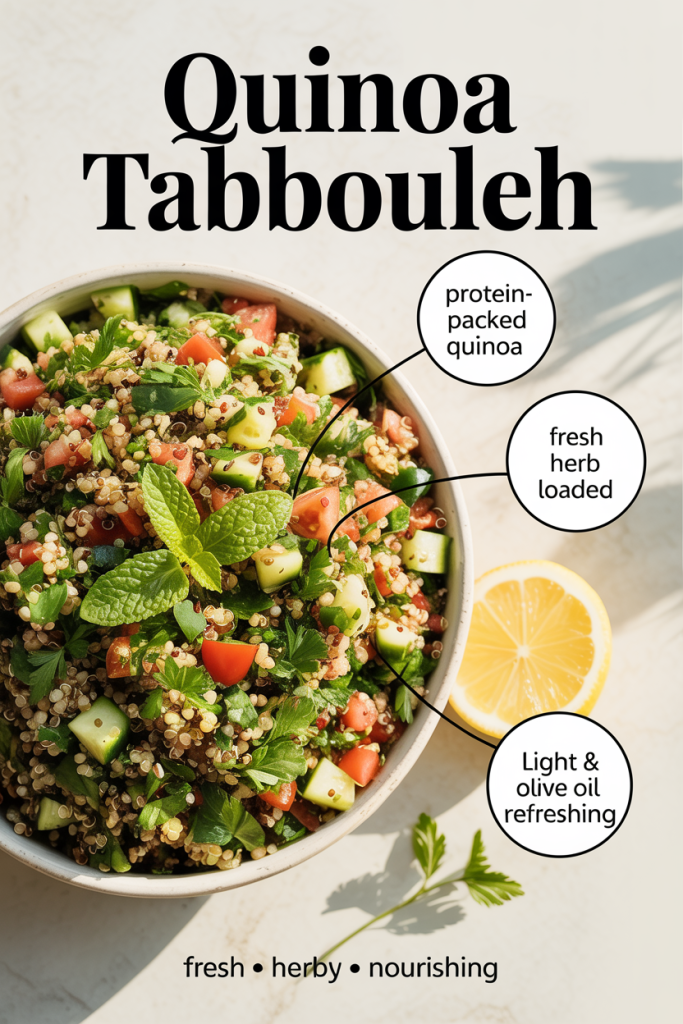 Quinoa Tabbouleh

protein-packed quinoa

fresh herb loaded

Light & olive oil refreshing

fresh • herby • nourishing