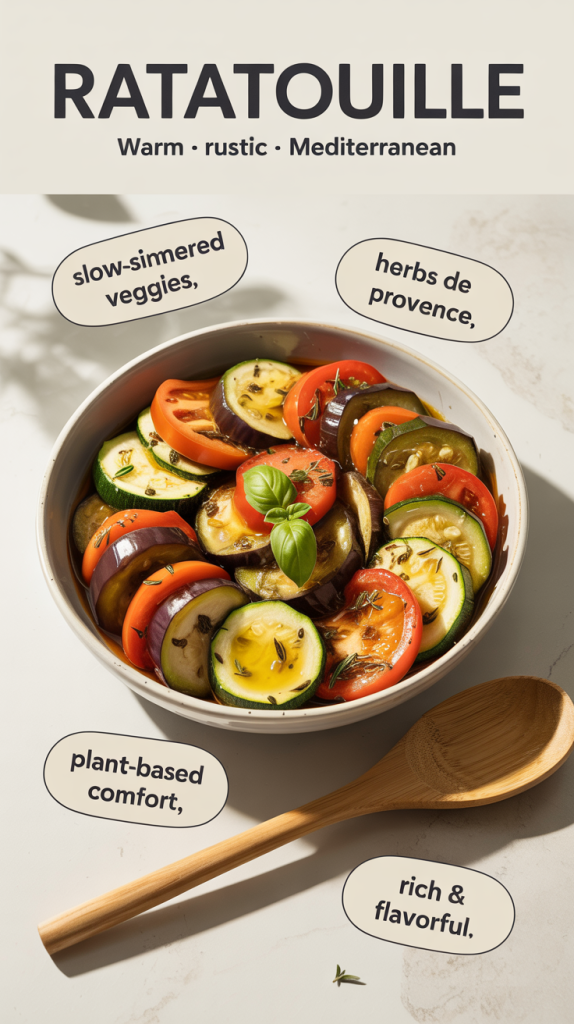 RATATOUILLE
Warm · rustic · Mediterranean

slow-simmered veggies,

herbs de provence,

plant-based comfort,

rich & flavorful.