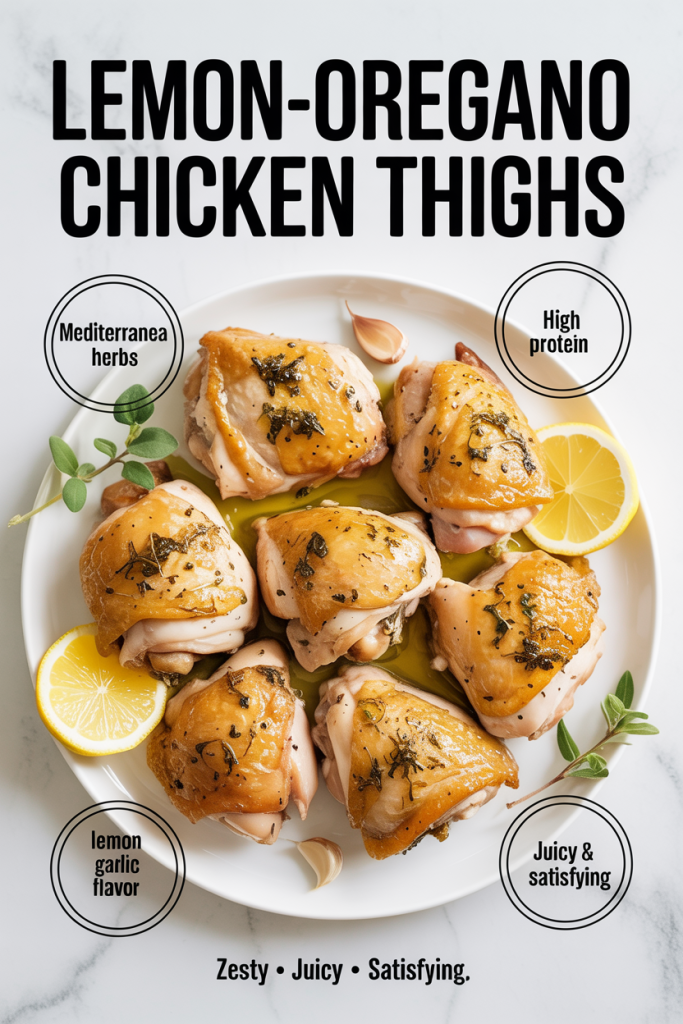 LEMON-OREGANO CHICKEN THIGHS

Mediterranea herbs

High protein

lemon garlic flavor

Juicy & satisfying

Zesty • Juicy • Satisfying.