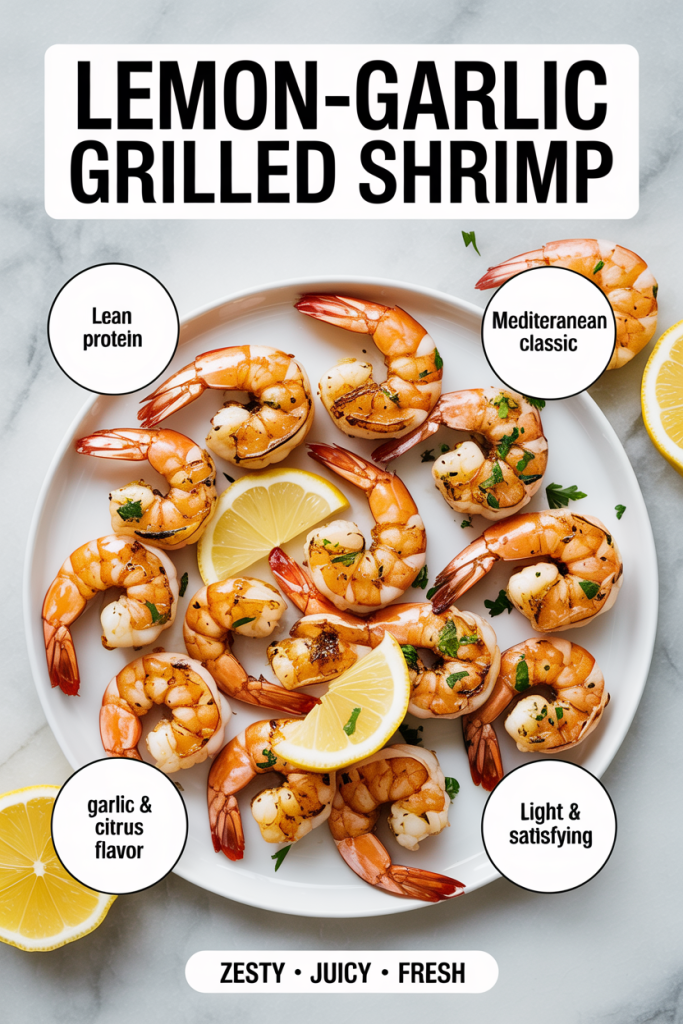 LEMON-GARLIC GRILLED SHRIMP

Lean protein

Mediteranean classic

garlic & citrus flavor

Light & satisfying

ZESTY • JUICY • FRESH