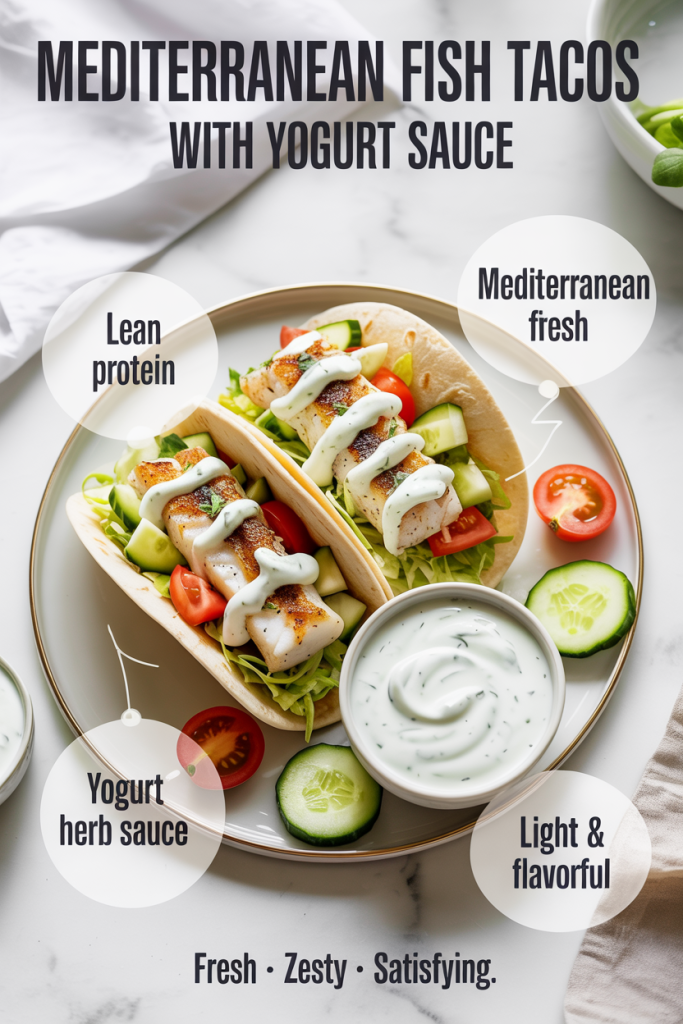 MEDITERRANEAN FISH TACOS
WITH YOGURT SAUCE

Lean protein

Mediterranean fresh

Yogurt herb sauce

Light & flavorful

Fresh · Zesty · Satisfying.