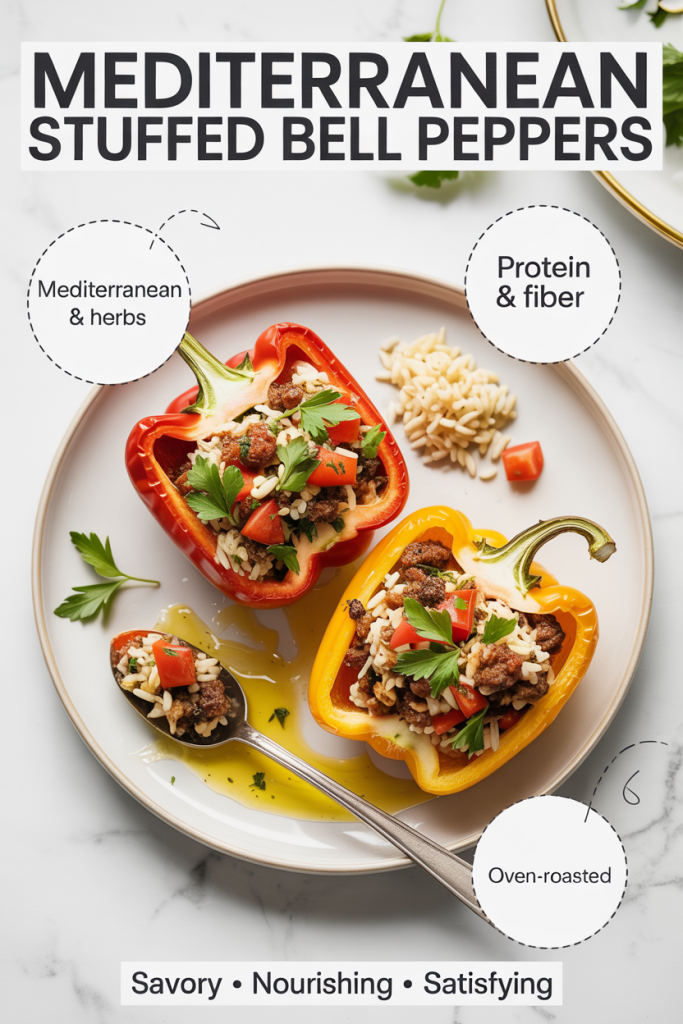 MEDITERRANEAN STUFFED BELL PEPPERS

Mediterranean & herbs

Protein & fiber

Oven-roasted

Savory • Nourishing • Satisfying