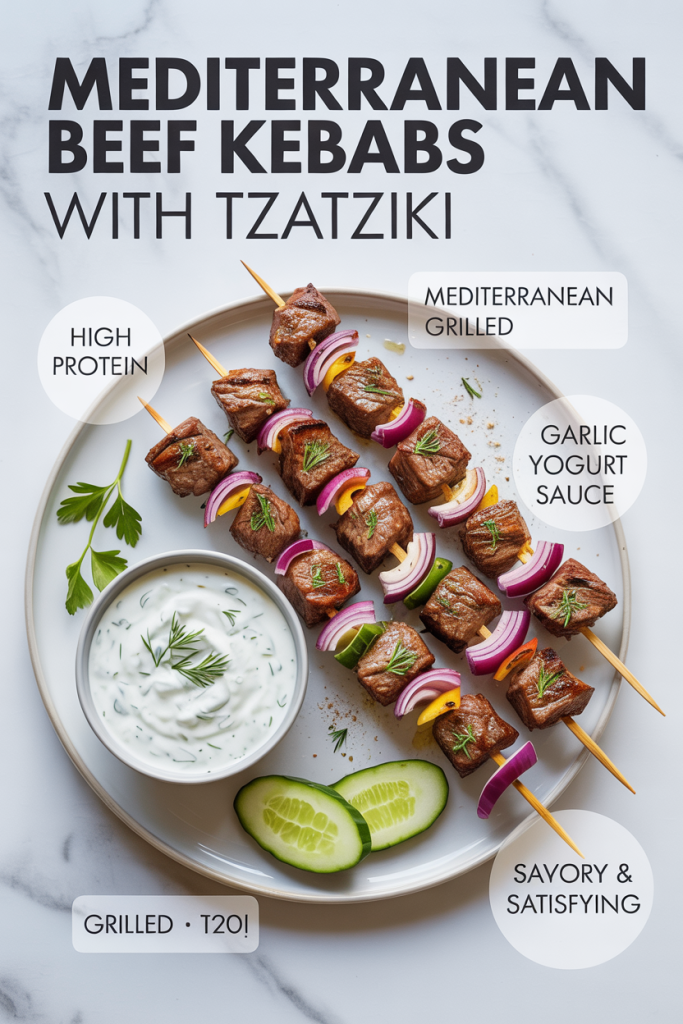 MEDITERRANEAN BEEF KEBABS WITH TZATZIKI

HIGH PROTEIN

MEDITERRANEAN GRILLED

GARLIC YOGURT SAUCE

SAVORY & SATISFYING

GRILLED • T20!