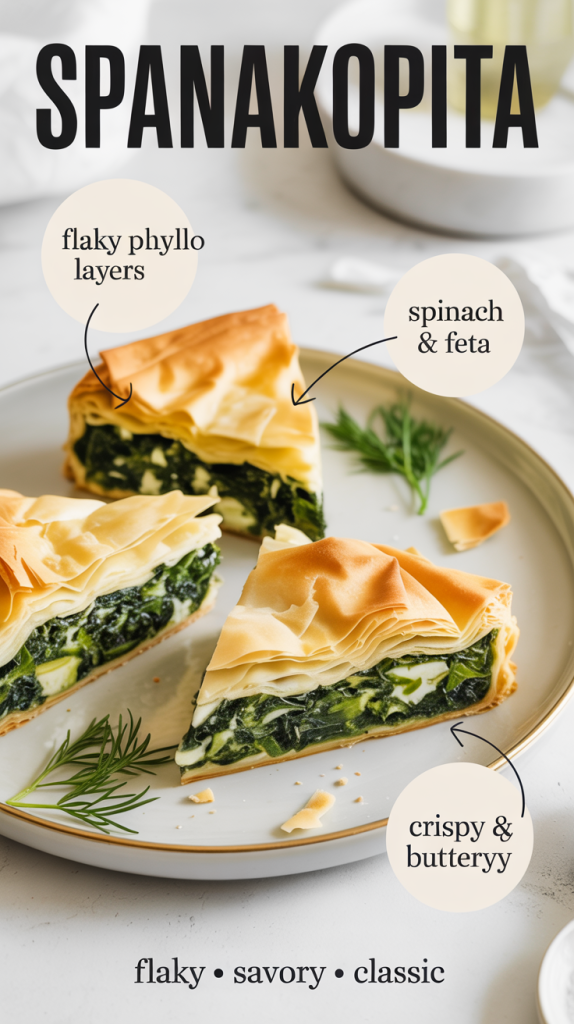 SPANAKOPITA

flaky phyllo layers

spinach & feta

crispy & butteryy

flaky • savory • classic