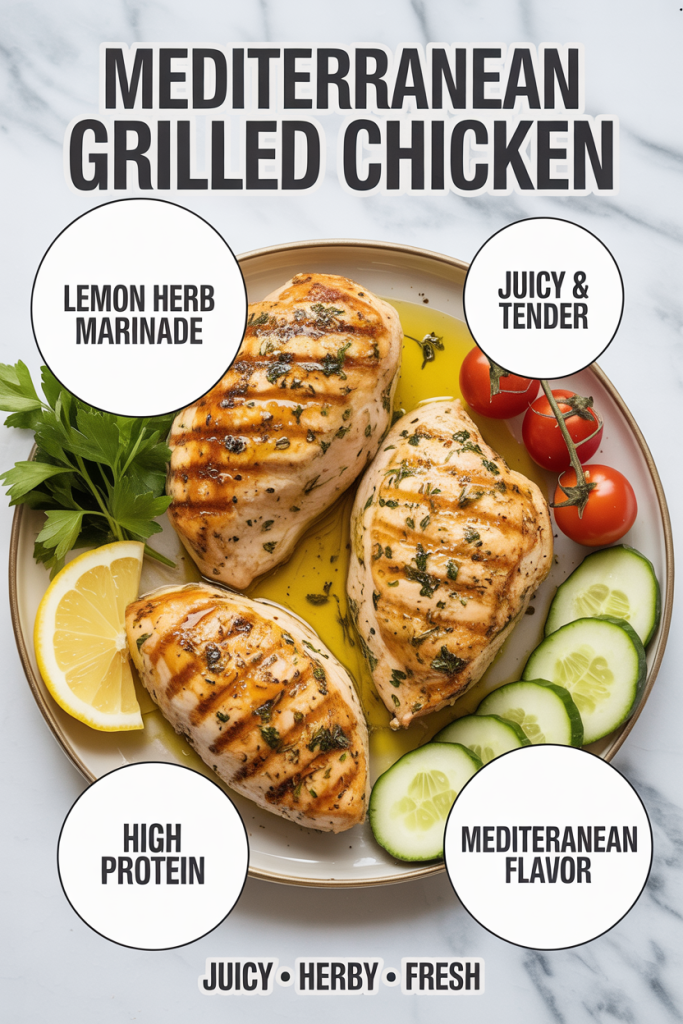 MEDITERRANEAN GRILLED CHICKEN

LEMON HERB MARINADE

JUICY & TENDER

HIGH PROTEIN

MEDITERANEAN FLAVOR

JUICY • HERBY • FRESH