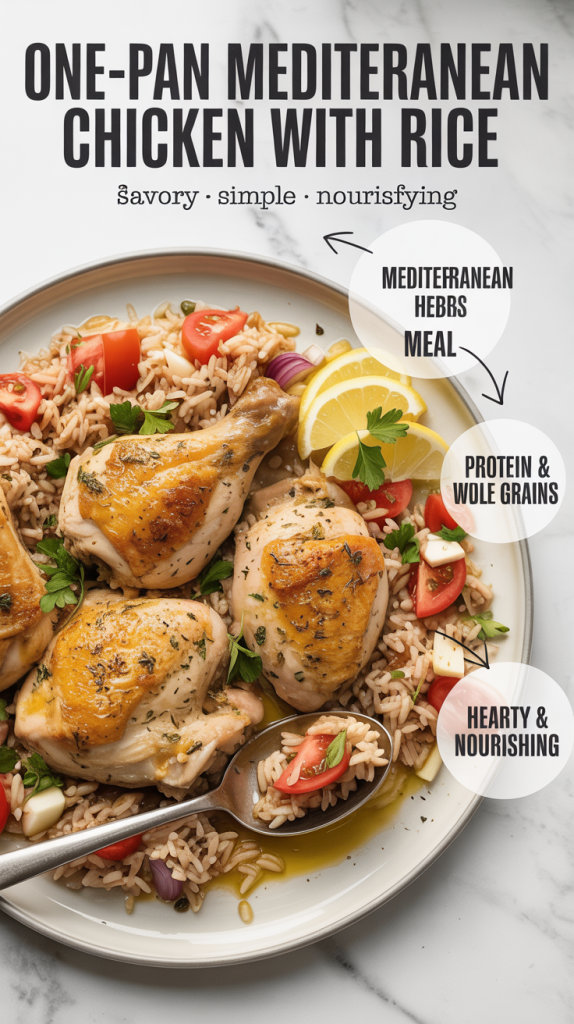 ONE-PAN MEDITERANEAN CHICKEN WITH RICE

savory · simple · nourisfying

MEDITERRANEAN HEBBS MEAL

PROTEIN & WOLE GRAINS

HEARTY & NOURISHING