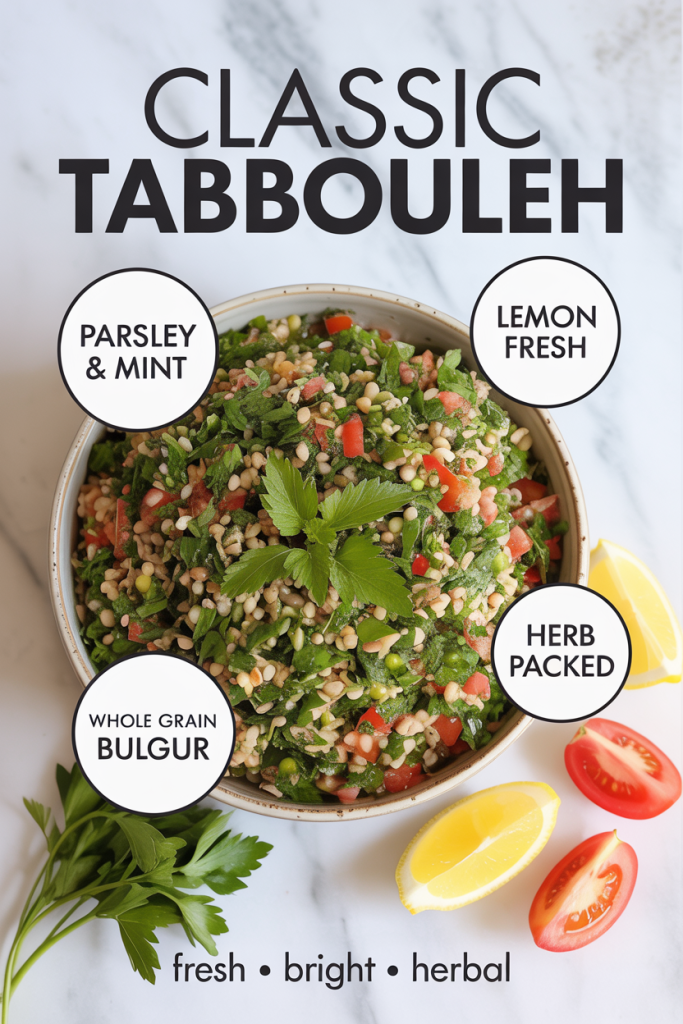 CLASSIC
TABBOULEH

PARSLEY & MINT

LEMON FRESH

HERB PACKED

WHOLE GRAIN BULGUR

fresh • bright • herbal