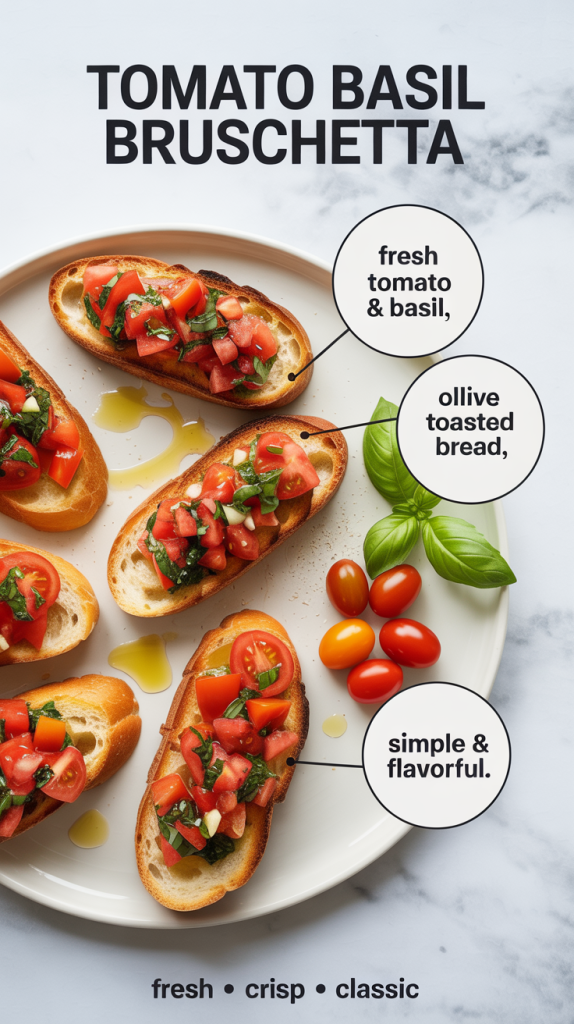 TOMATO BASIL BRUSCHETTA

fresh tomato & basil,

ollive toasted bread,

simple & flavorful.

fresh • crisp • classic