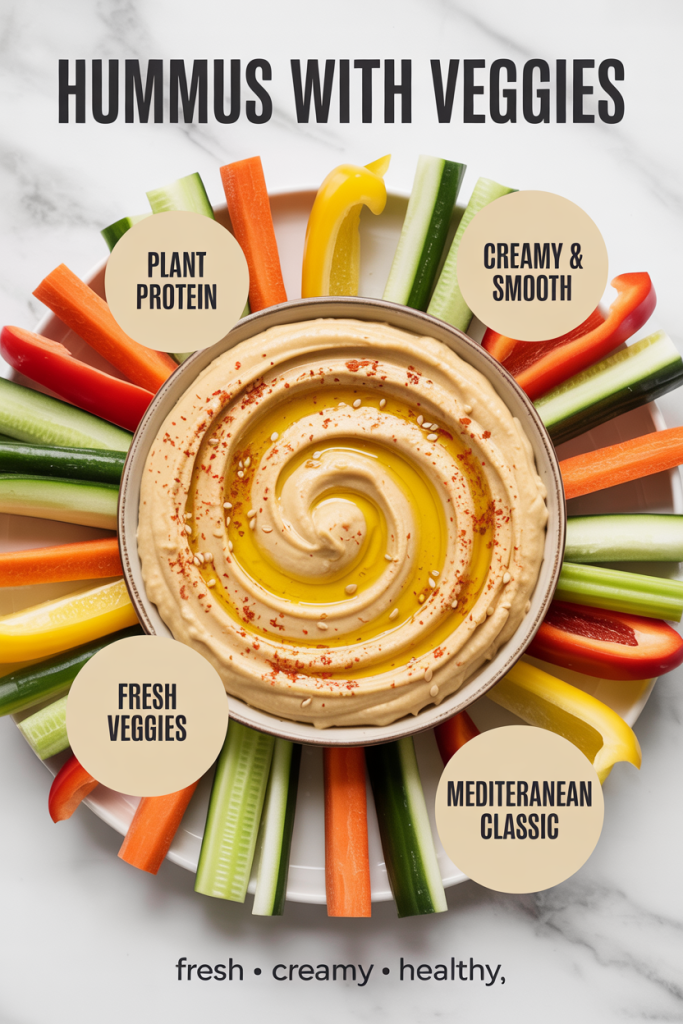 HUMMUS WITH VEGGIES

PLANT PROTEIN

CREAMY & SMOOTH

FRESH VEGGIES

MEDITERANEAN CLASSIC

fresh • creamy • healthy,