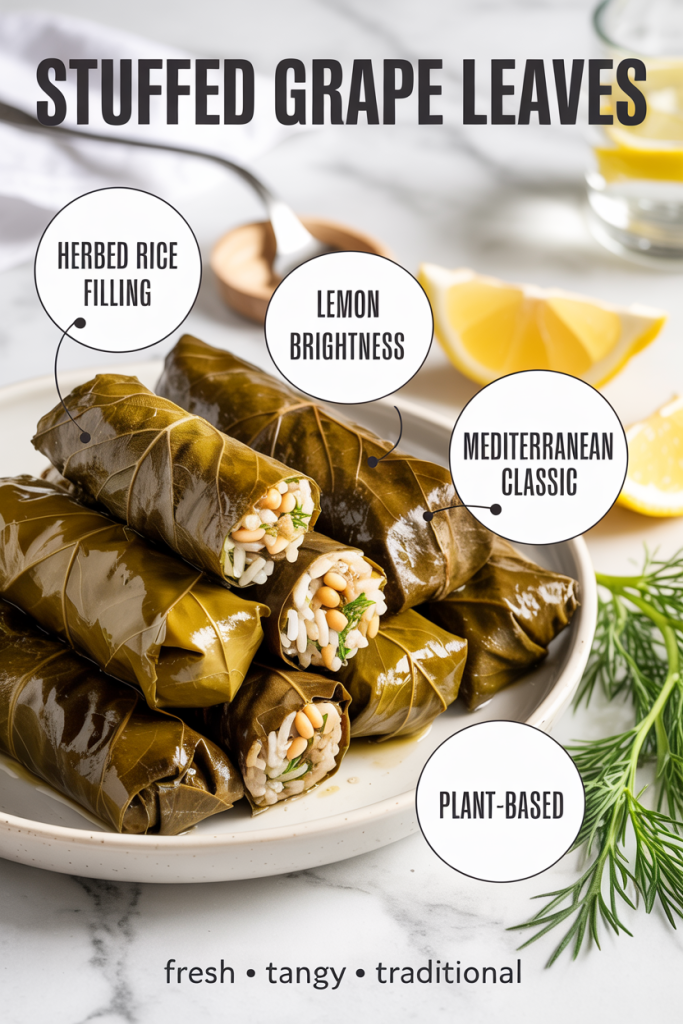 STUFFED GRAPE LEAVES

HERBED RICE FILLING

LEMON BRIGHTNESS

MEDITERRANEAN CLASSIC

PLANT-BASED

fresh • tangy • traditional