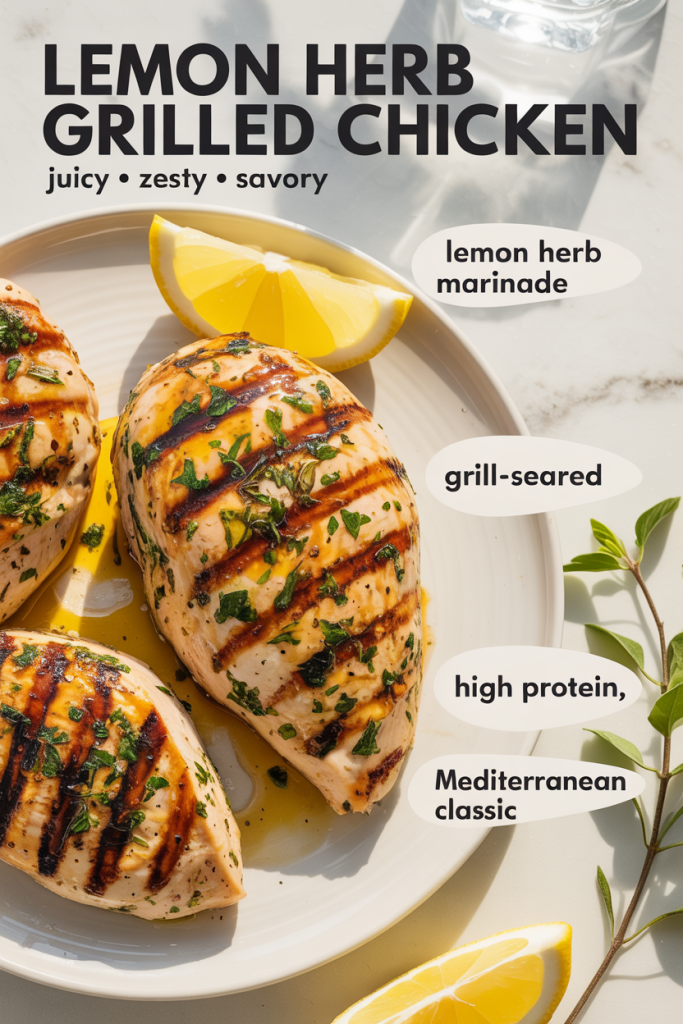 LEMON HERB GRILLED CHICKEN

juicy • zesty • savory

lemon herb marinade

grill-seared

high protein,

Mediterranean classic