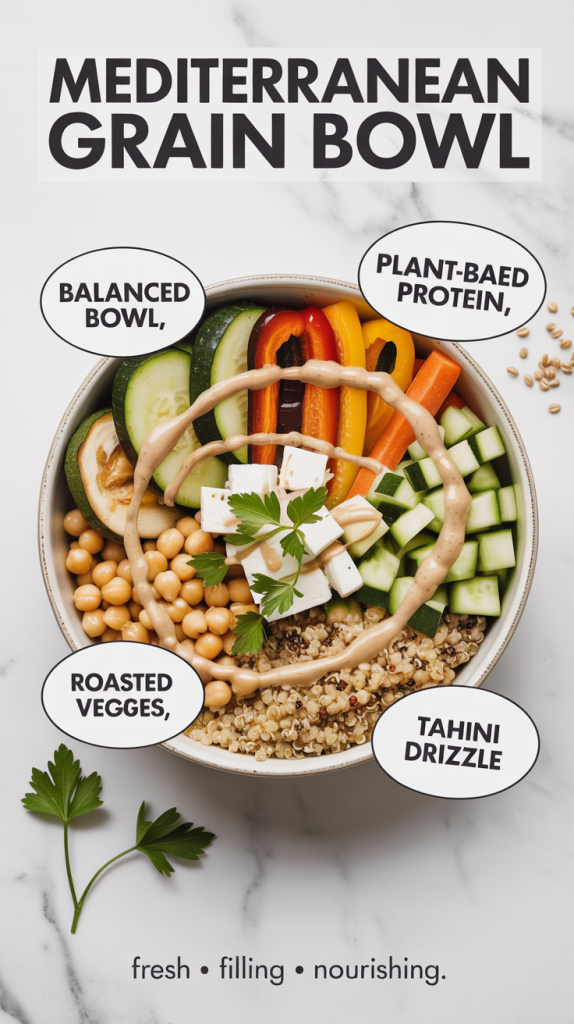 MEDITERRANEAN GRAIN BOWL

BALANCED BOWL,

PLANT-BAED PROTEIN,

ROASTED VEGGES,

TAHINI DRIZZLE

fresh • filling • nourishing.