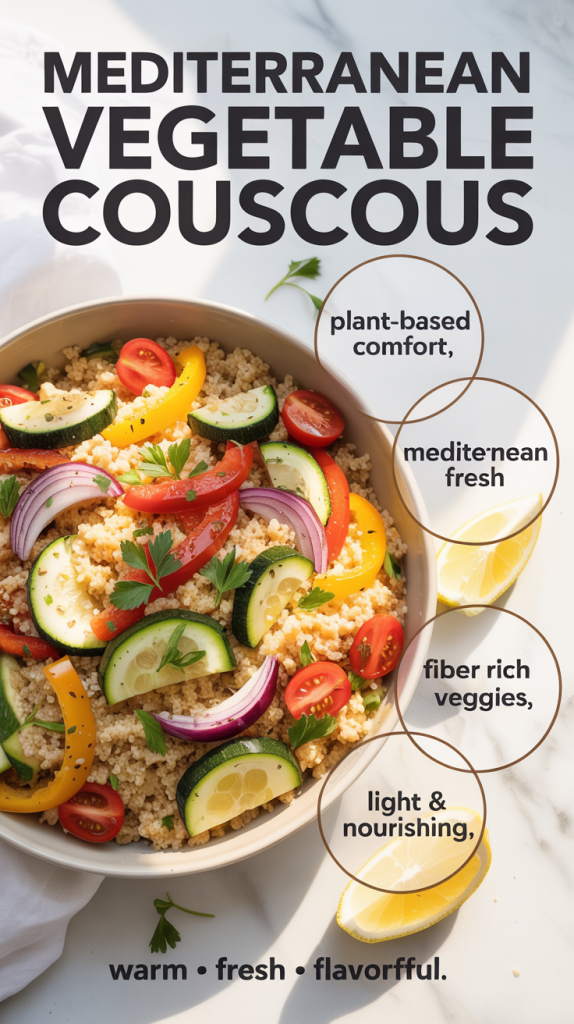 MEDITERRANEAN VEGETABLE COUSCOUS

plant-based comfort,

medite·nean fresh

fiber rich veggies,

light & nourishing,

warm • fresh • flavorfful.