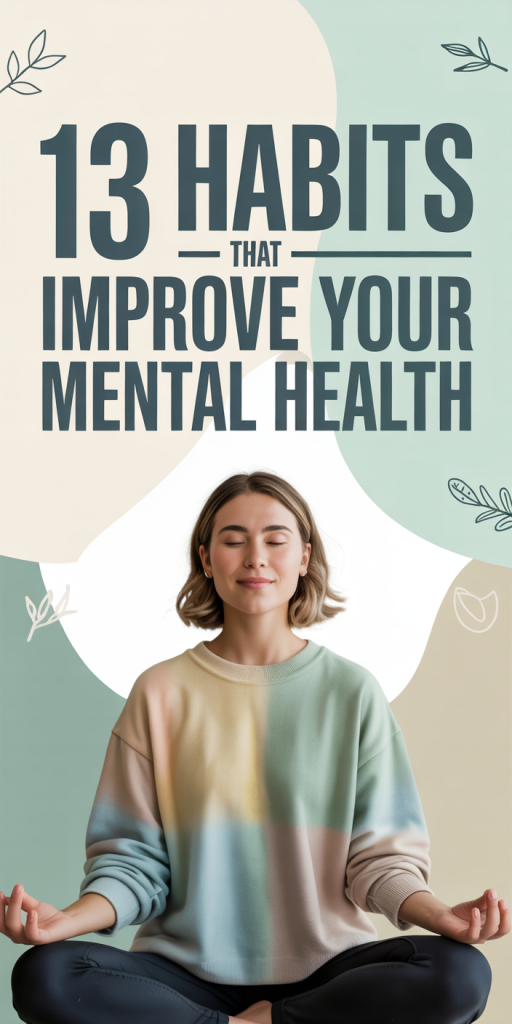 13 HABITS

THAT

IMPROVE YOUR MENTAL HEALTH