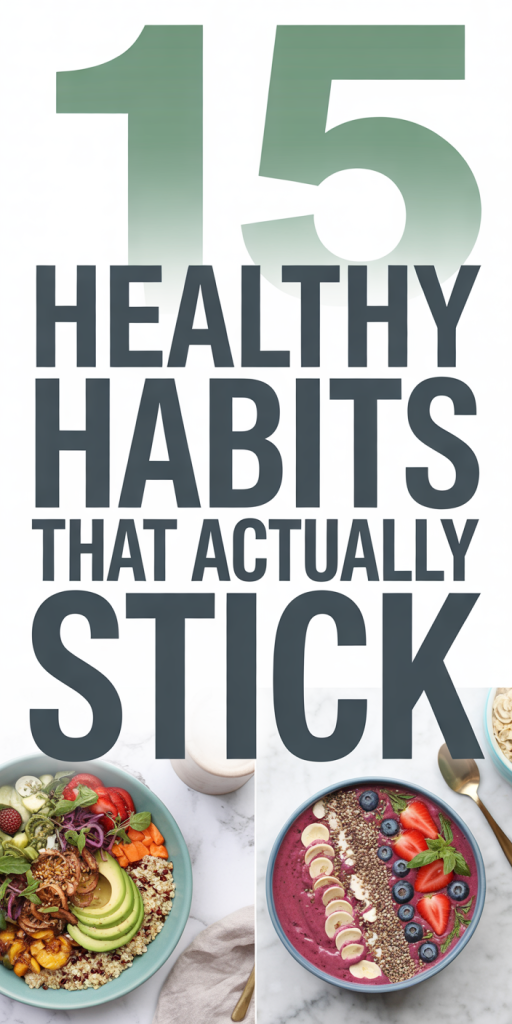 15
HEALTHY HABITS THAT ACTUALLY STICK