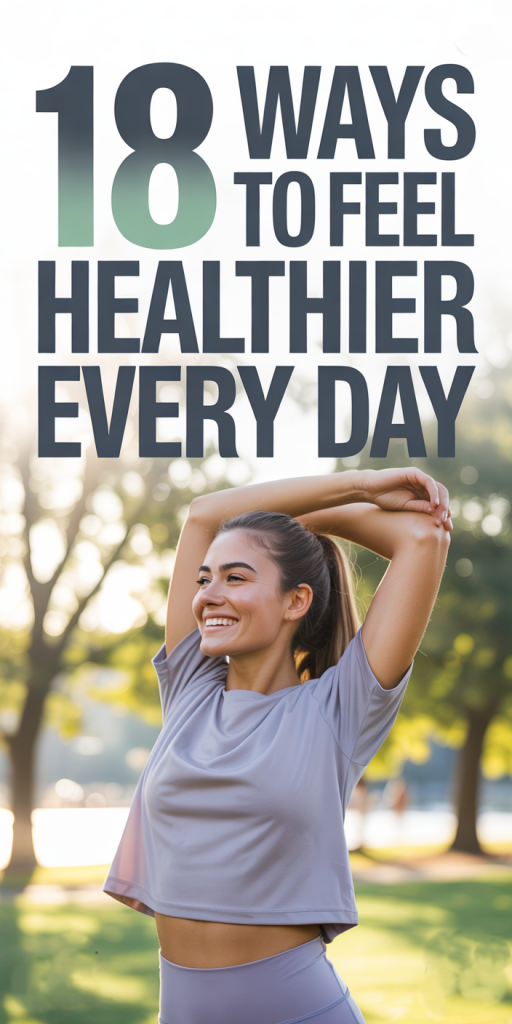 18 WAYS TO FEEL HEALTHIER EVERY DAY