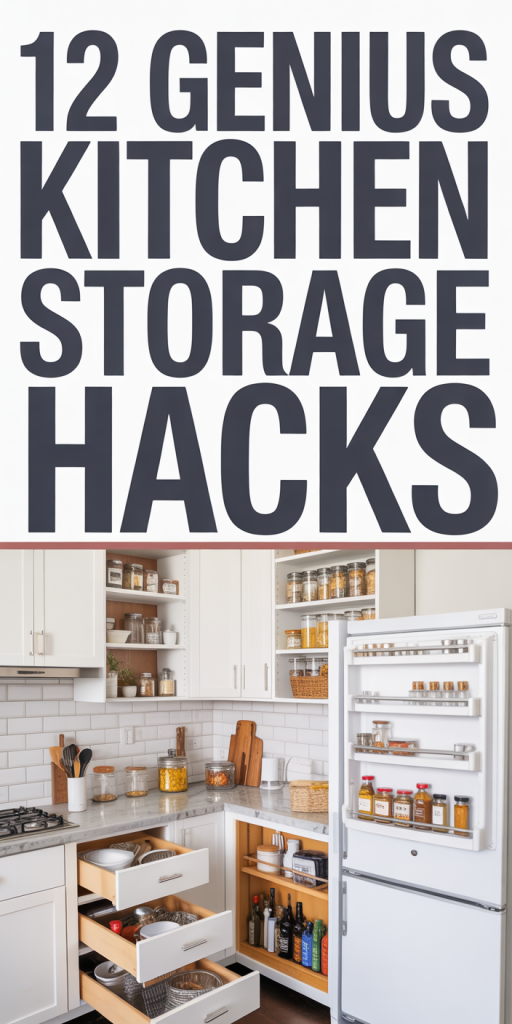 12 GENIUS KITCHEN STORAGE HACKS