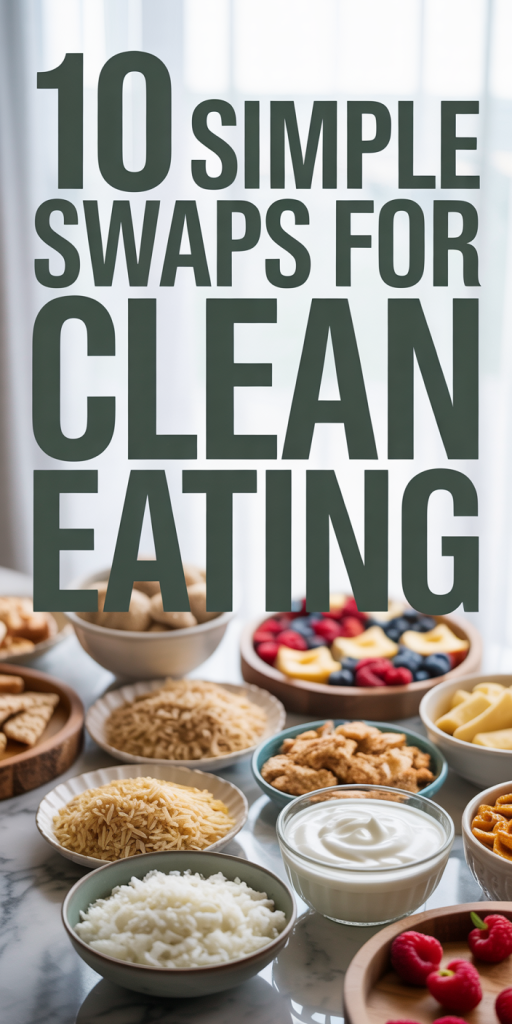 10 SIMPLE SWAPS FOR CLEAN EATING