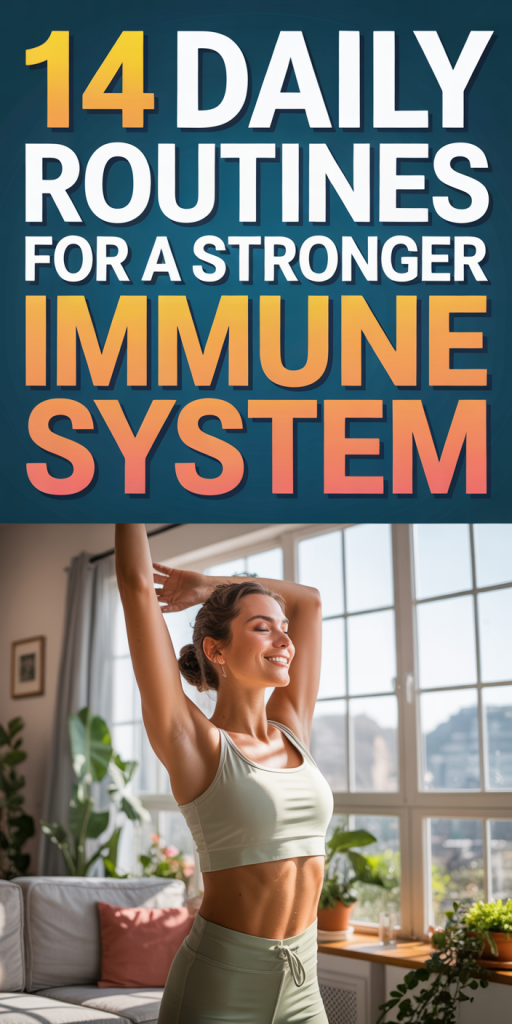 14 DAILY ROUTINES FOR A STRONGER IMMUNE SYSTEM