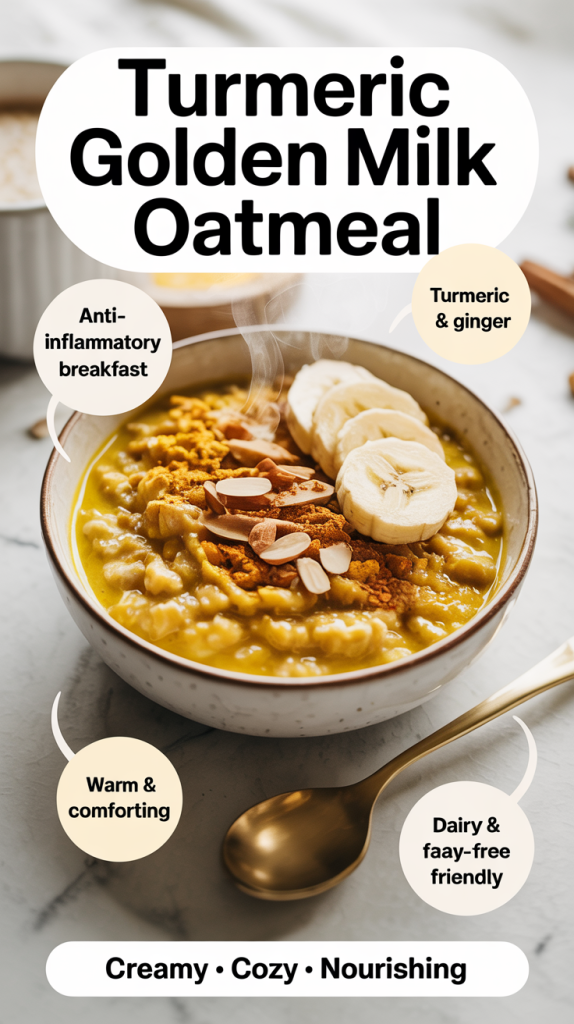 Turmeric Golden Milk Oatmeal

Anti-inflammatory breakfast

Turmeric & ginger

Warm & comforting

Dairy & faay-free friendly

Creamy • Cozy • Nourishing