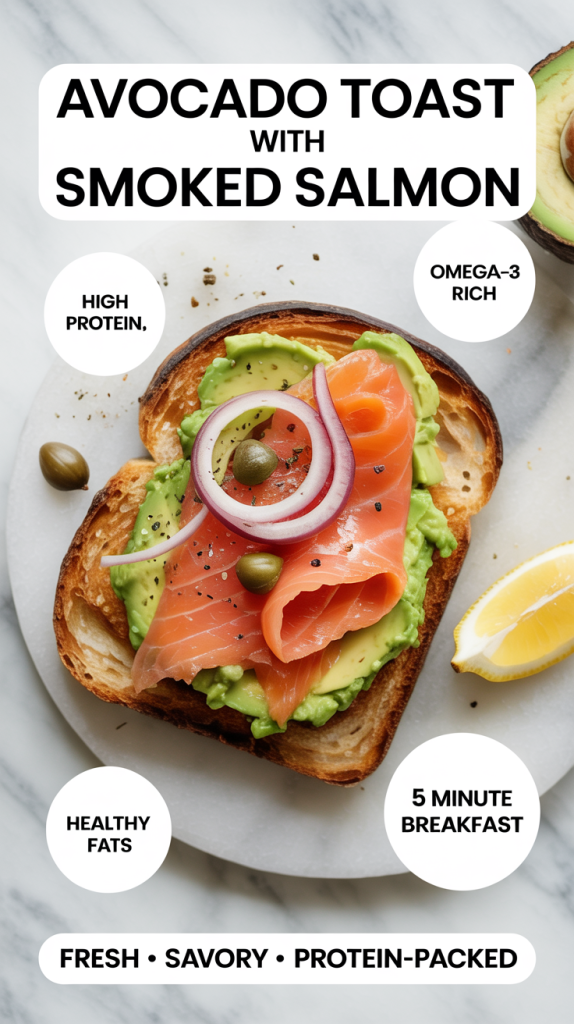 AVOCADO TOAST
WITH
SMOKED SALMON

HIGH PROTEIN,

OMEGA-3 RICH

HEALTHY FATS

5 MINUTE BREAKFAST

FRESH • SAVORY • PROTEIN-PACKED