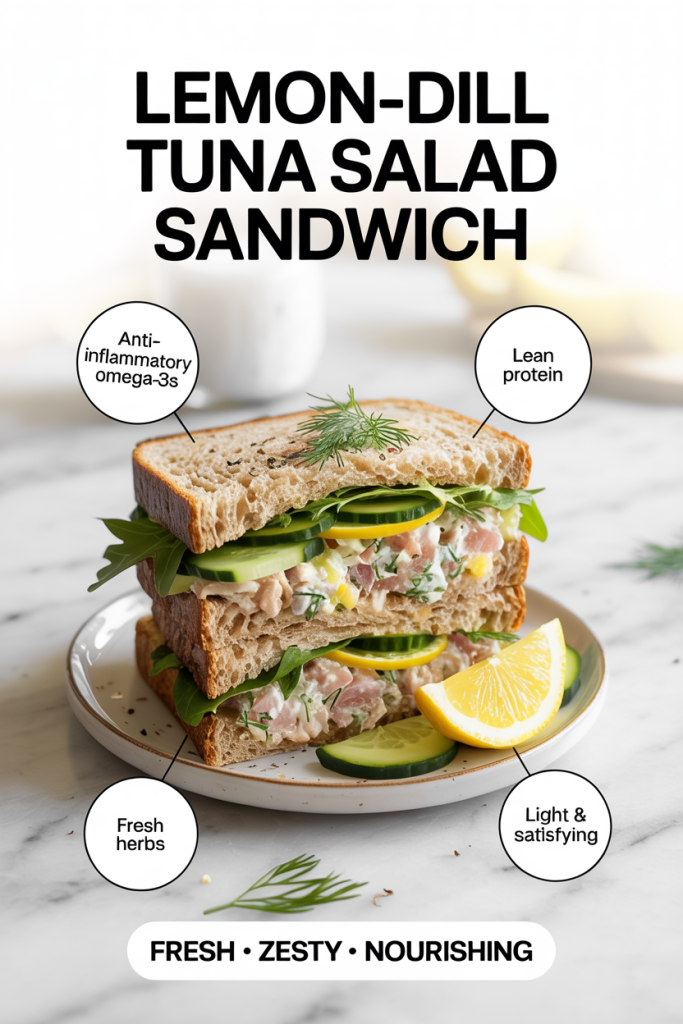 LEMON-DILL TUNA SALAD SANDWICH

Anti-inflammatory omega-3s

Lean protein

Fresh herbs

Light & satisfying

FRESH • ZESTY • NOURISHING