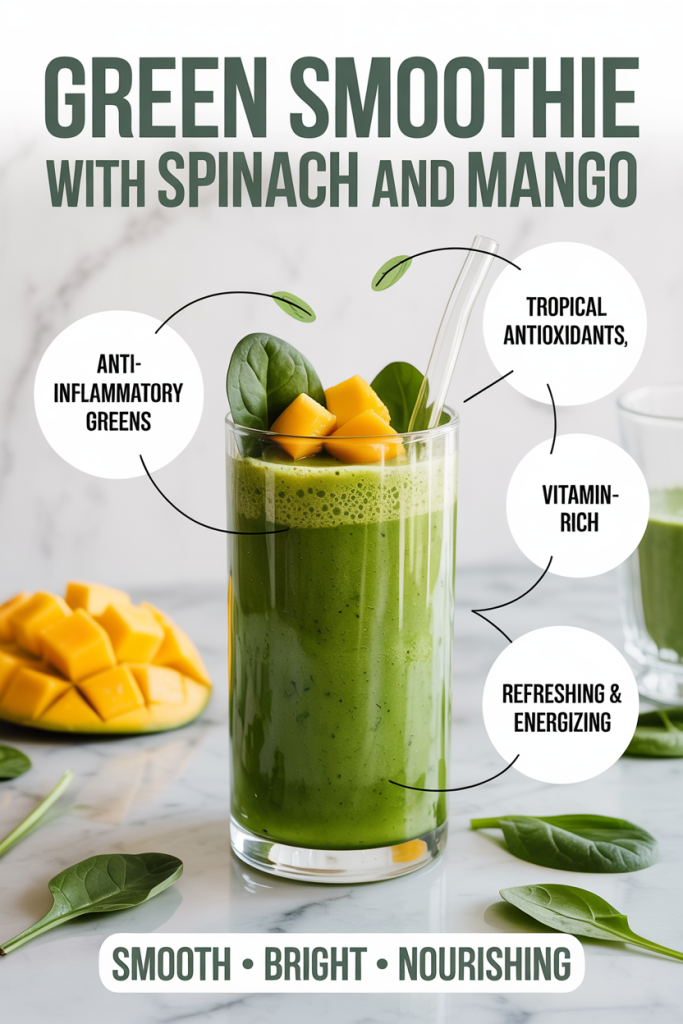 GREEN SMOOTHIE WITH SPINACH AND MANGO

ANTI-INFLAMMATORY GREENS

TROPICAL ANTIOXIDANTS,

VITAMIN-RICH

REFRESHING & ENERGIZING

SMOOTH • BRIGHT • NOURISHING